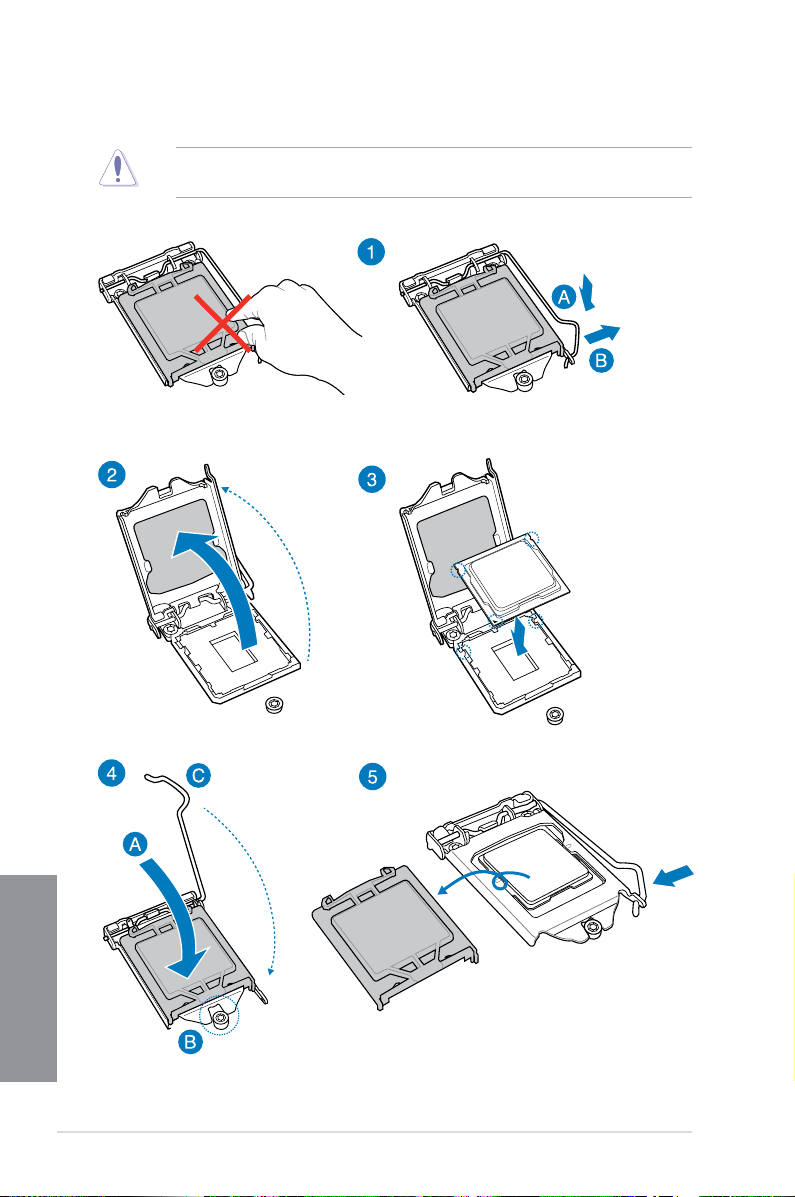 1

A

B

2

3

4

C

A

B

5