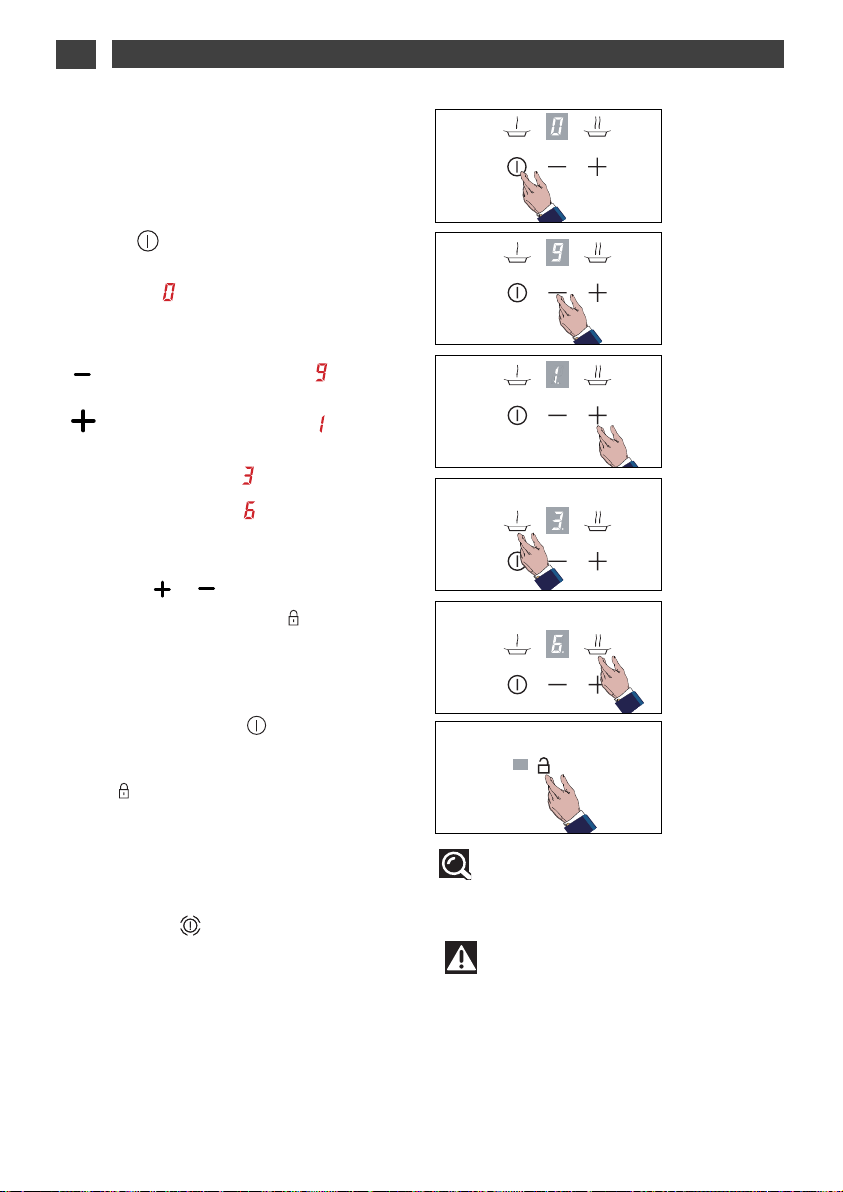 0

9

1

3

6

0

9

1.

3.

6.