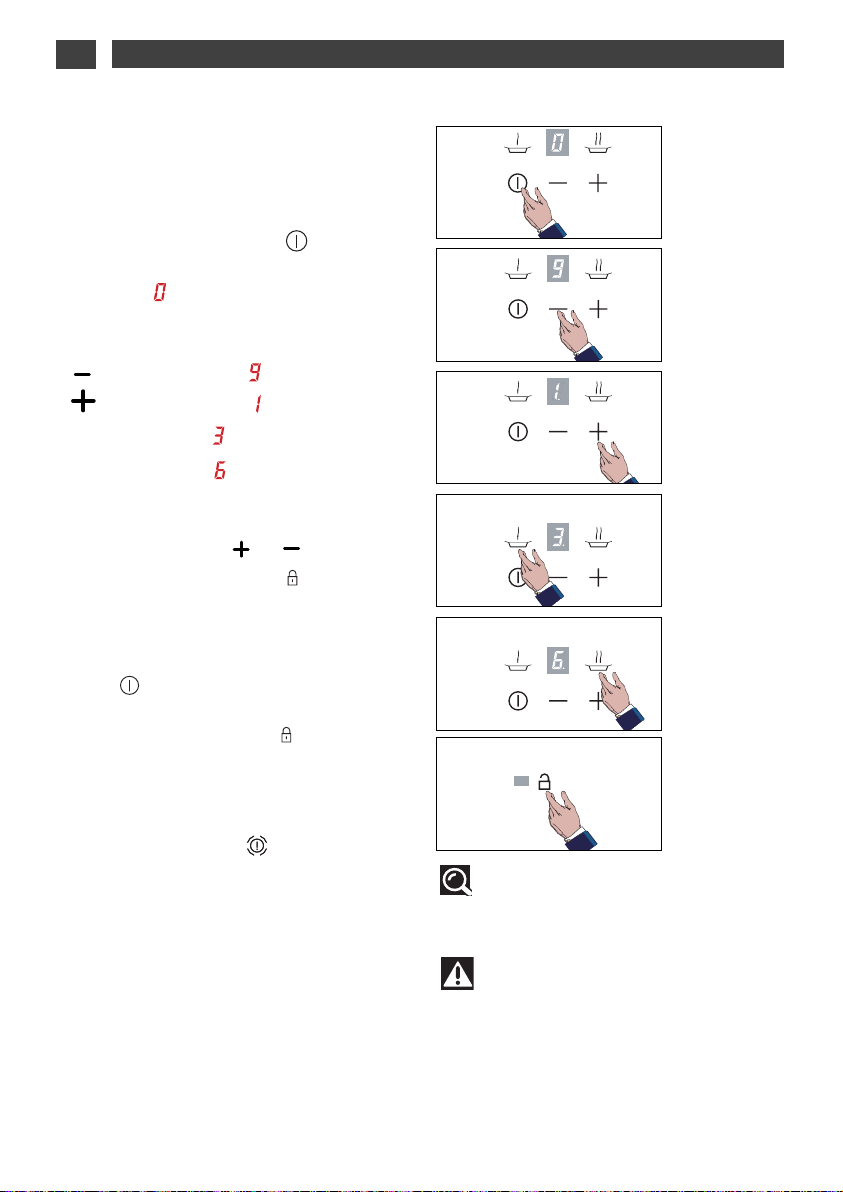 0

9

1

3

6

0

9

1.

3.

6.