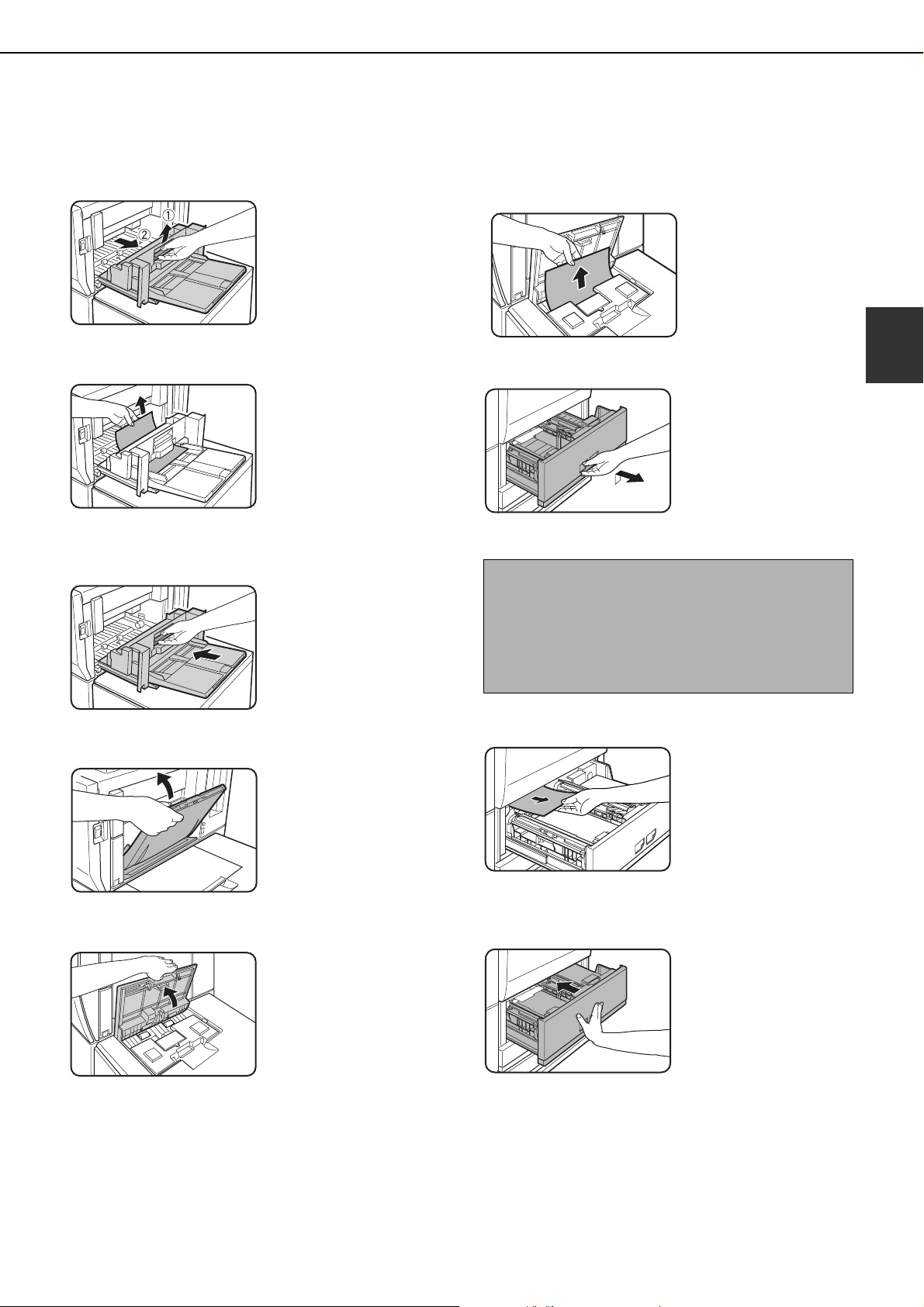 ①
②