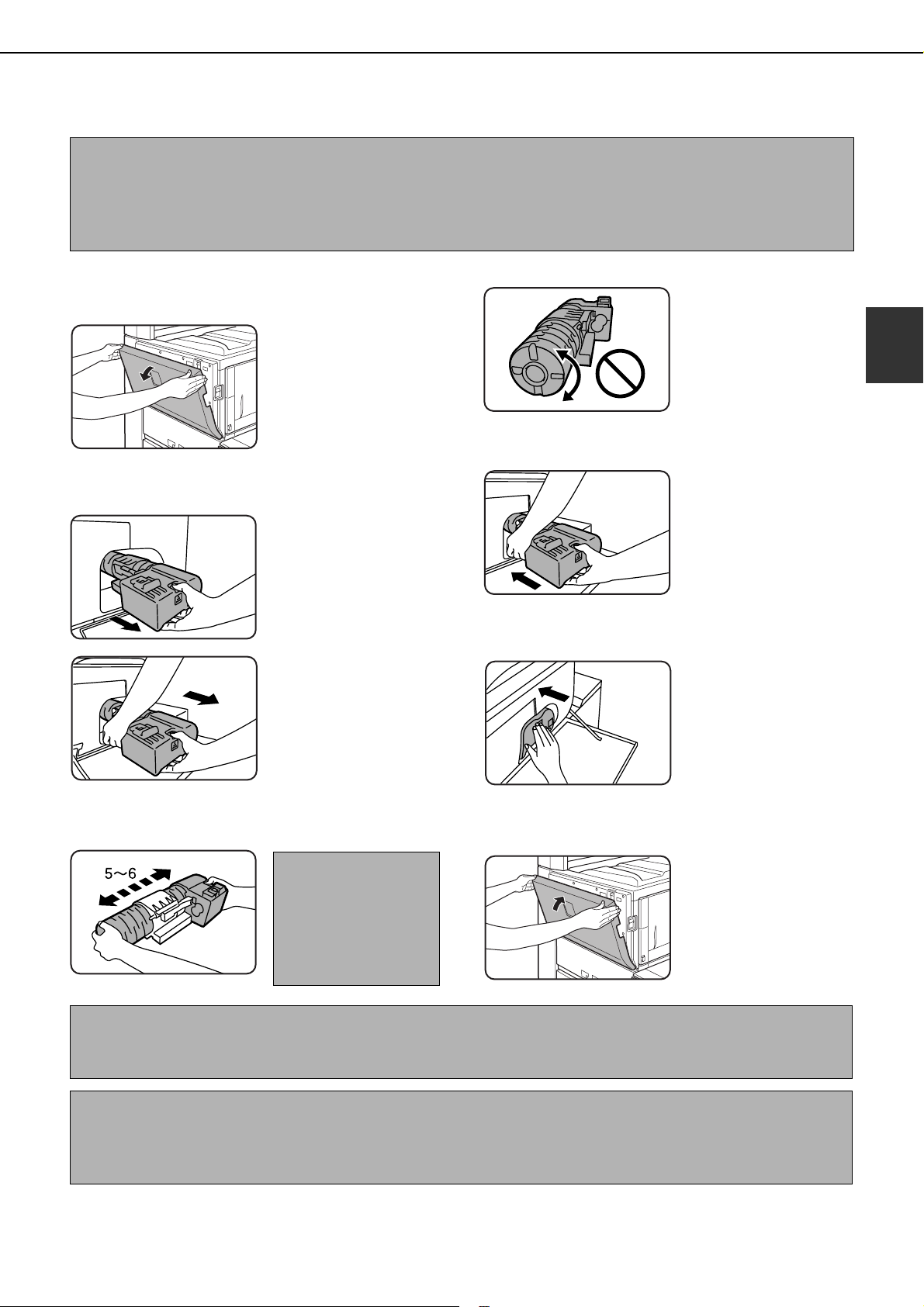 5～6