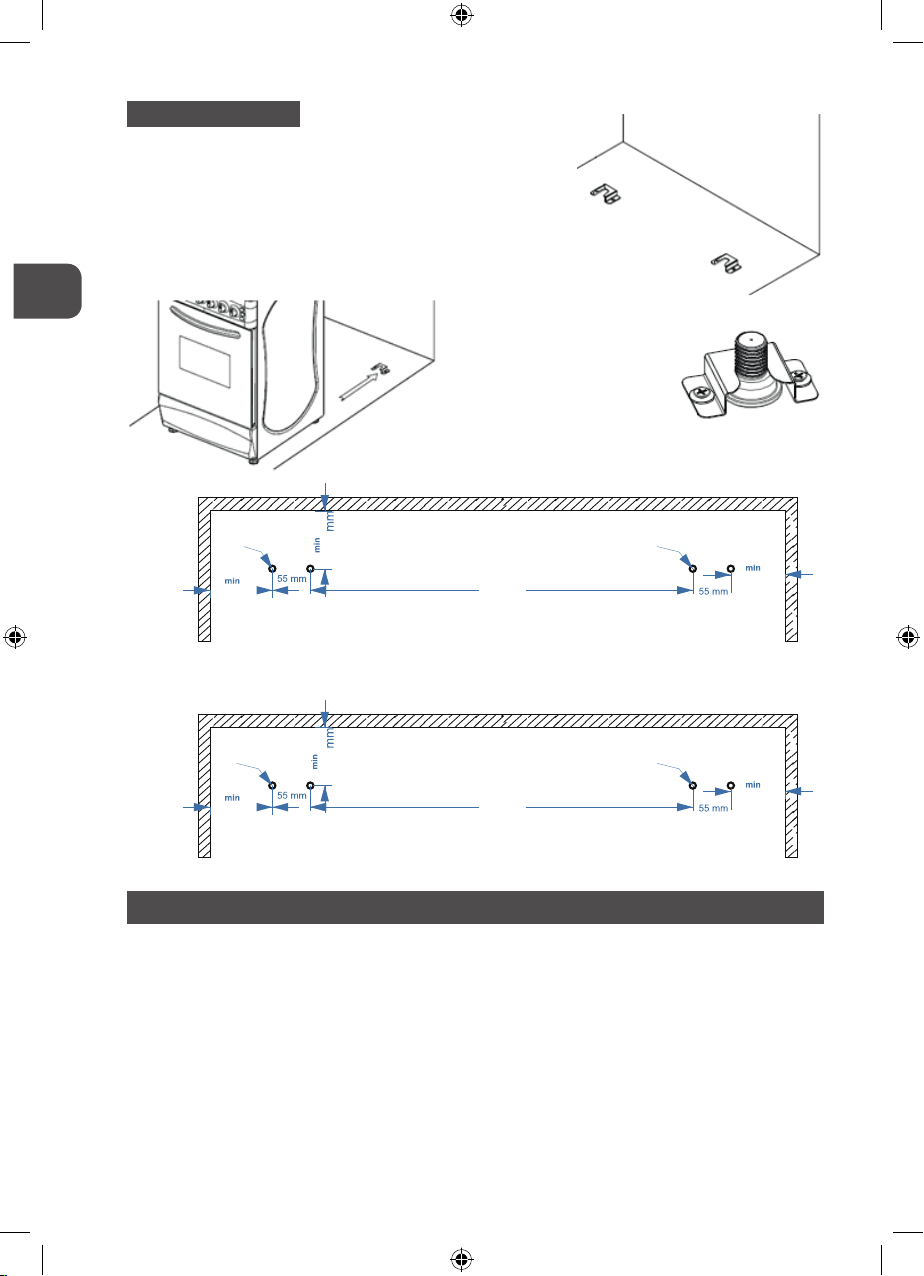 mm
min
min
55 mm
55 mm
min

mm
min
min
55 mm
55 mm
min