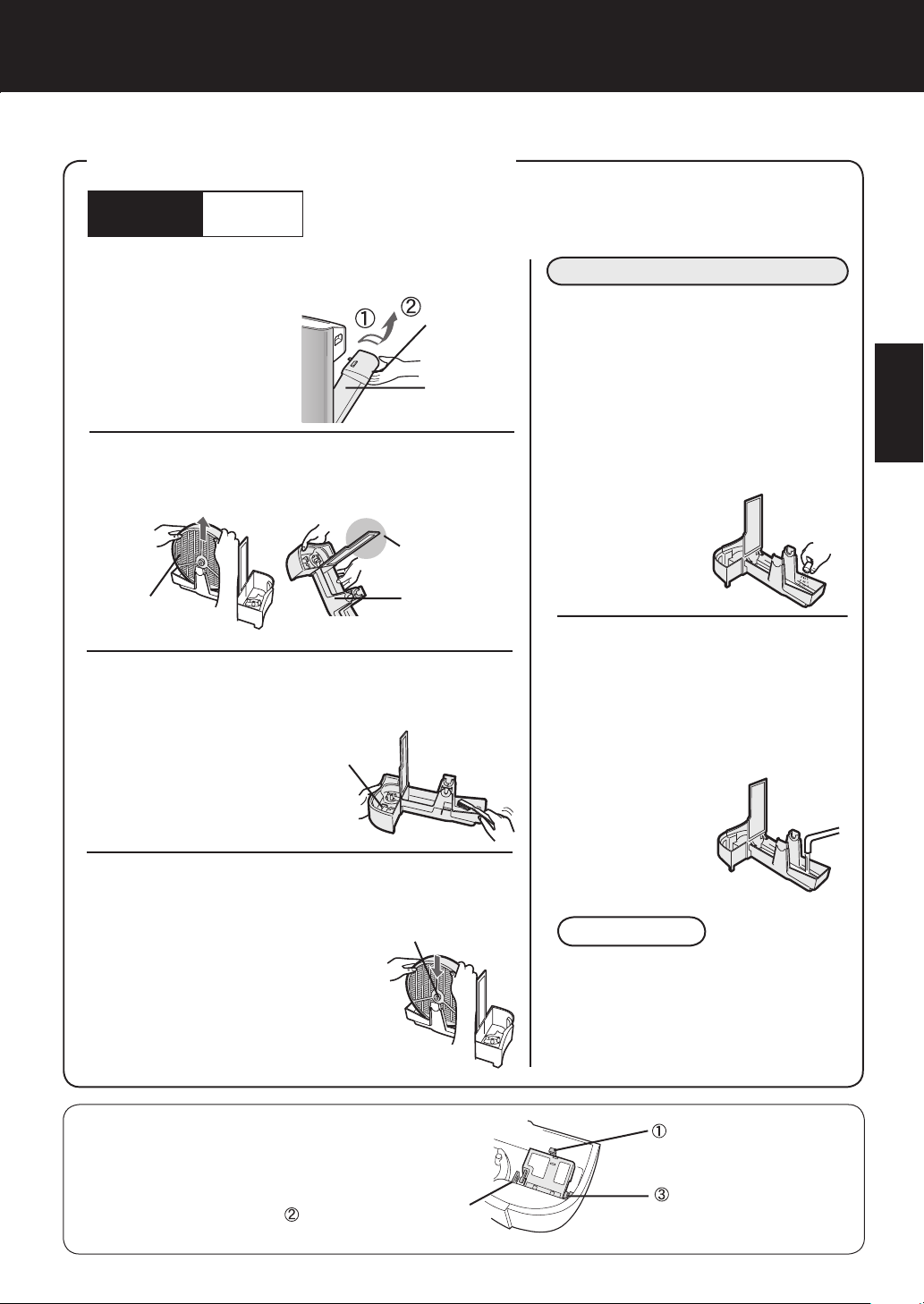 ①
②
①
③
②