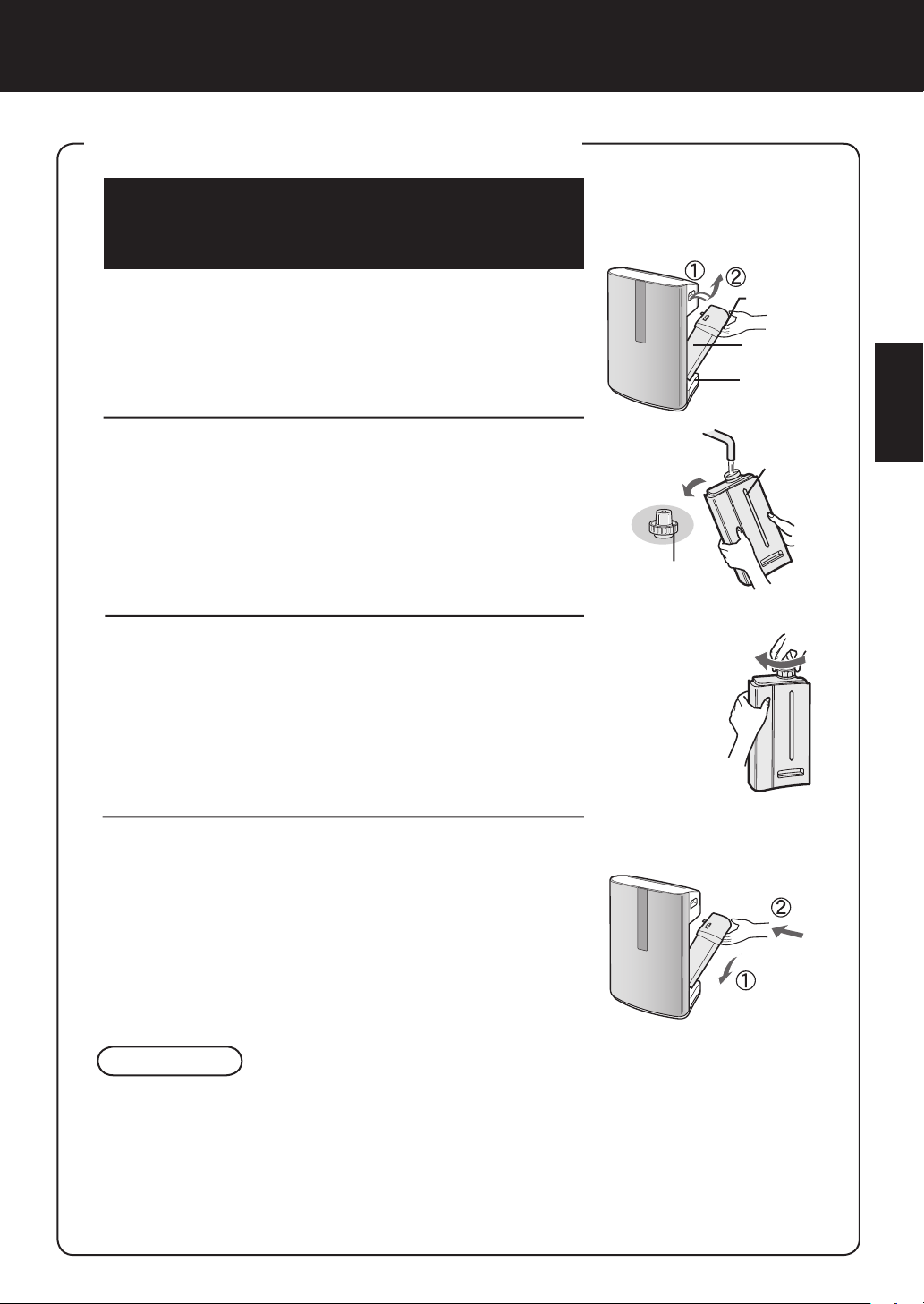 ①
②
②
①