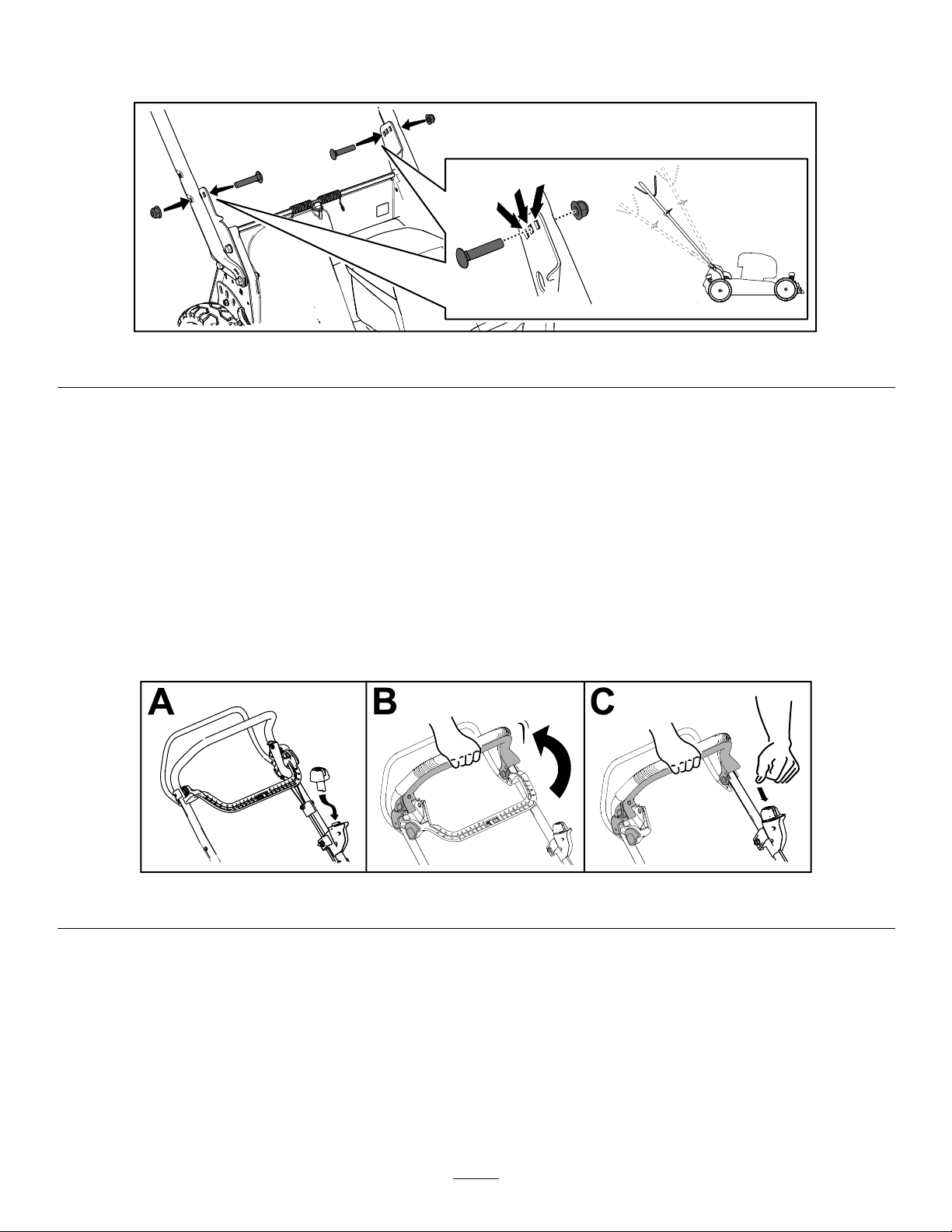 A

B

C