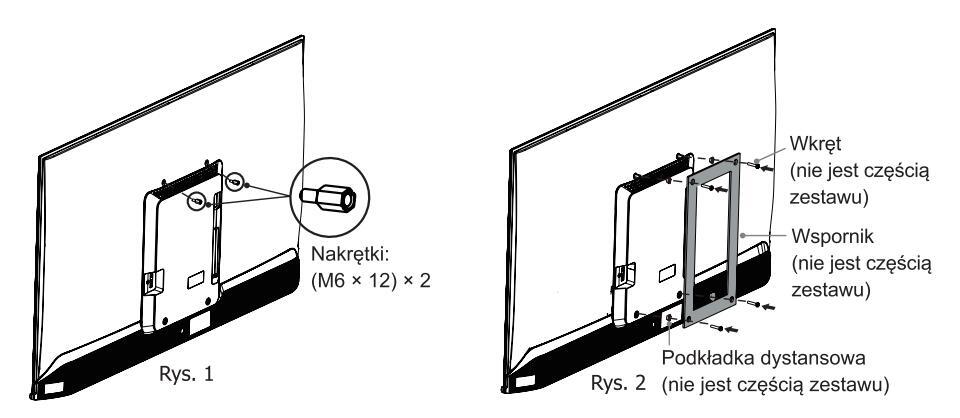 Nakrętki:
(M6 × 12) × 2

Rys. 1

Wkręt
(nie jest częścią zestawu)

Wspornik
(nie jest częścią zestawu)

Podkładka dystansowa
(nie jest częścią zestawu)

Rys. 2