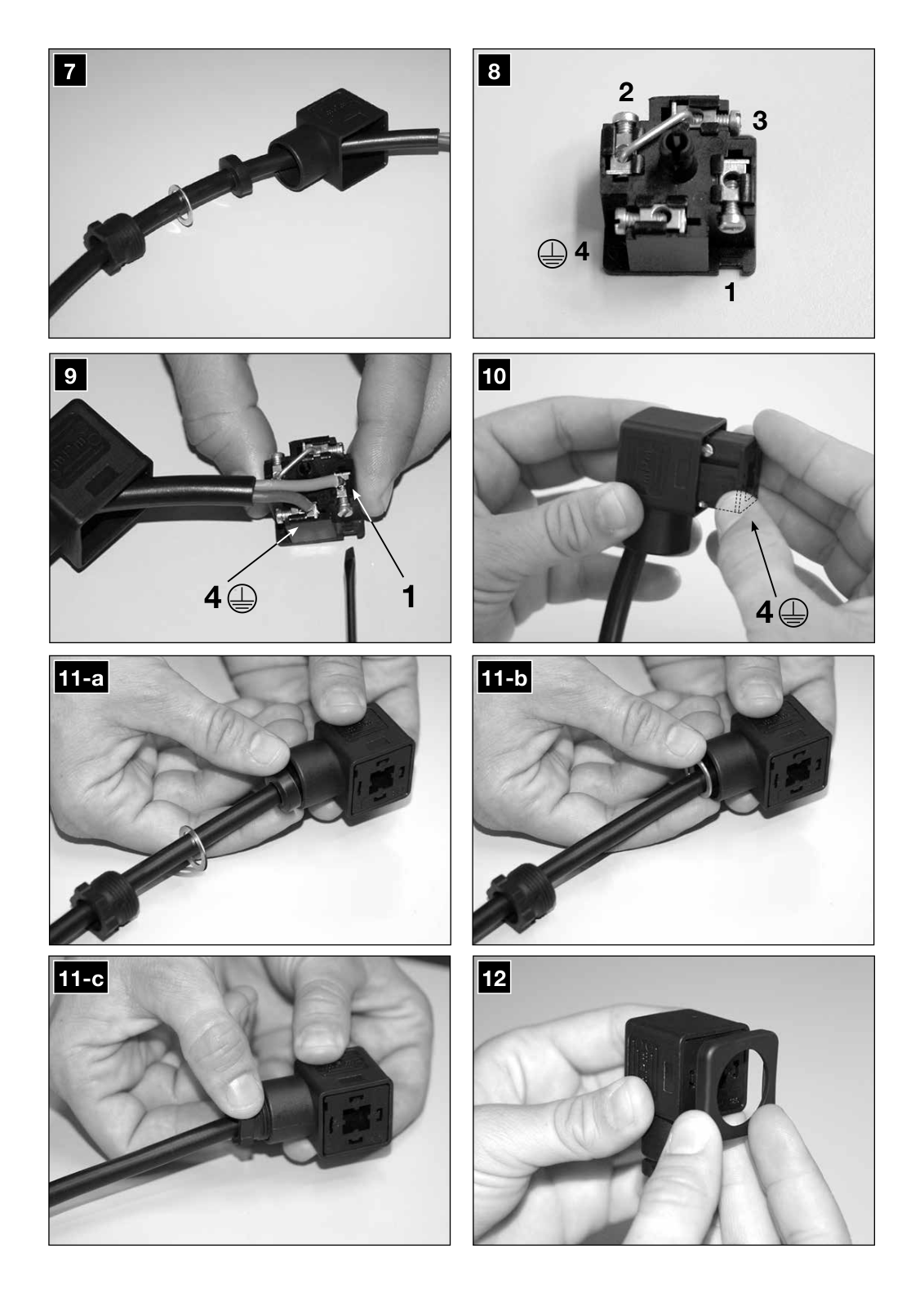 7

8

2

3

4

1

9

4

1

10

4

11-a

11-b

11-c

12