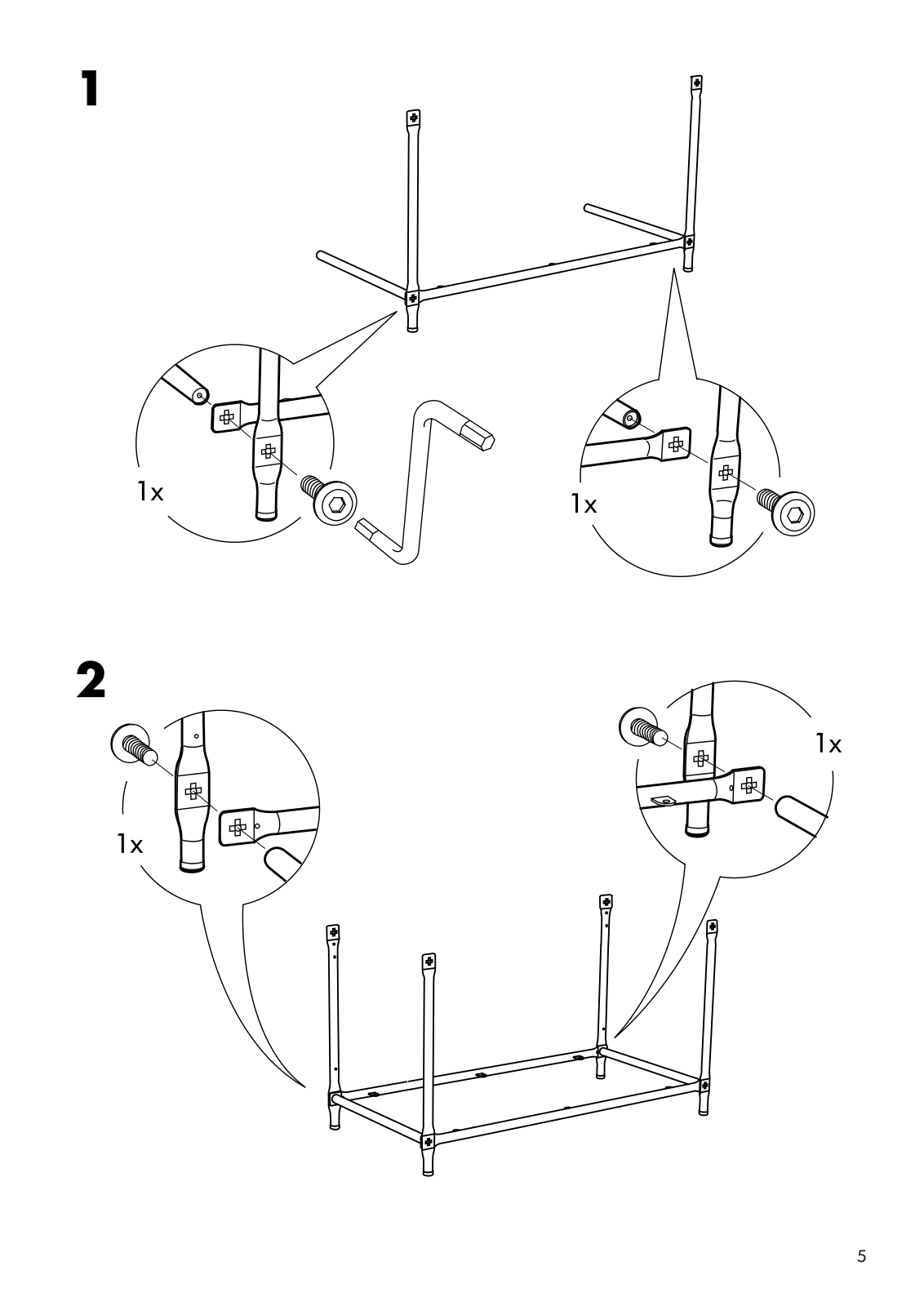 1

1x

1x

2

1x

1x

5