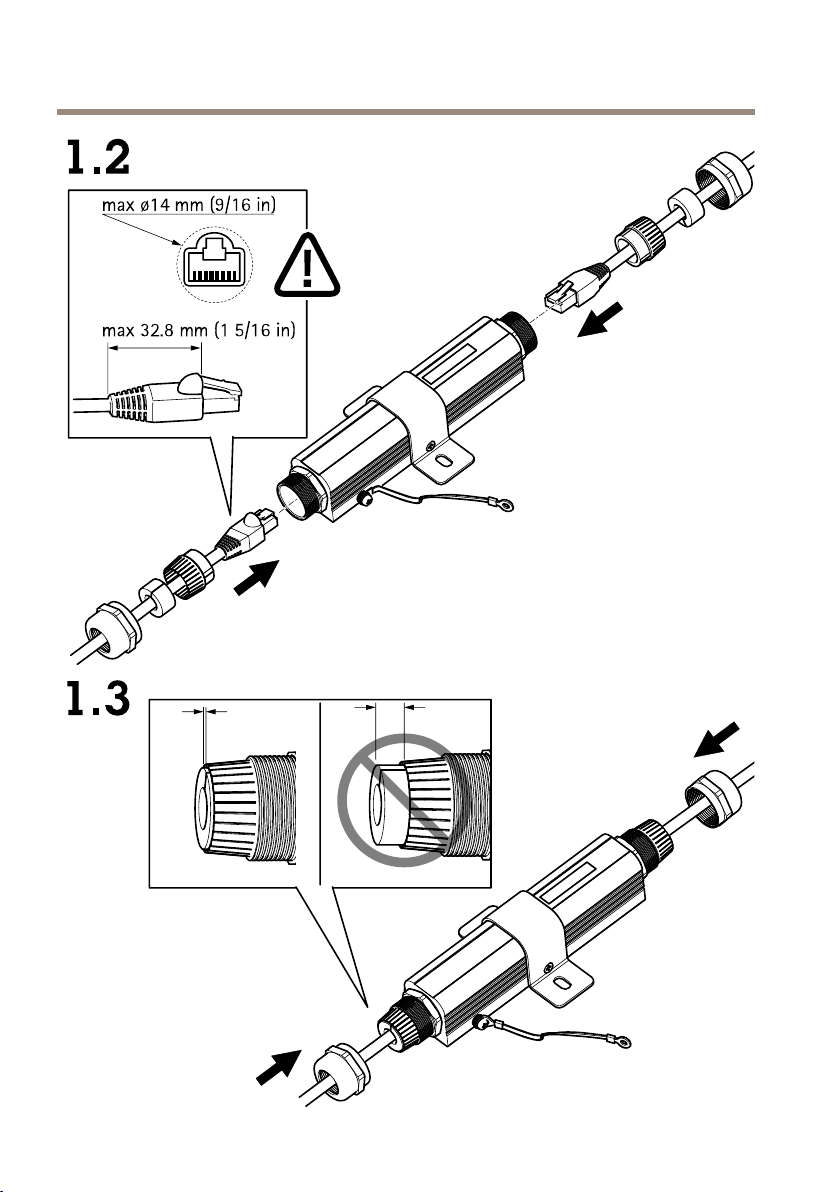 1.2

max ø14 mm (9/16 in)

max 32.8 mm (1 5/16 in)

1.3