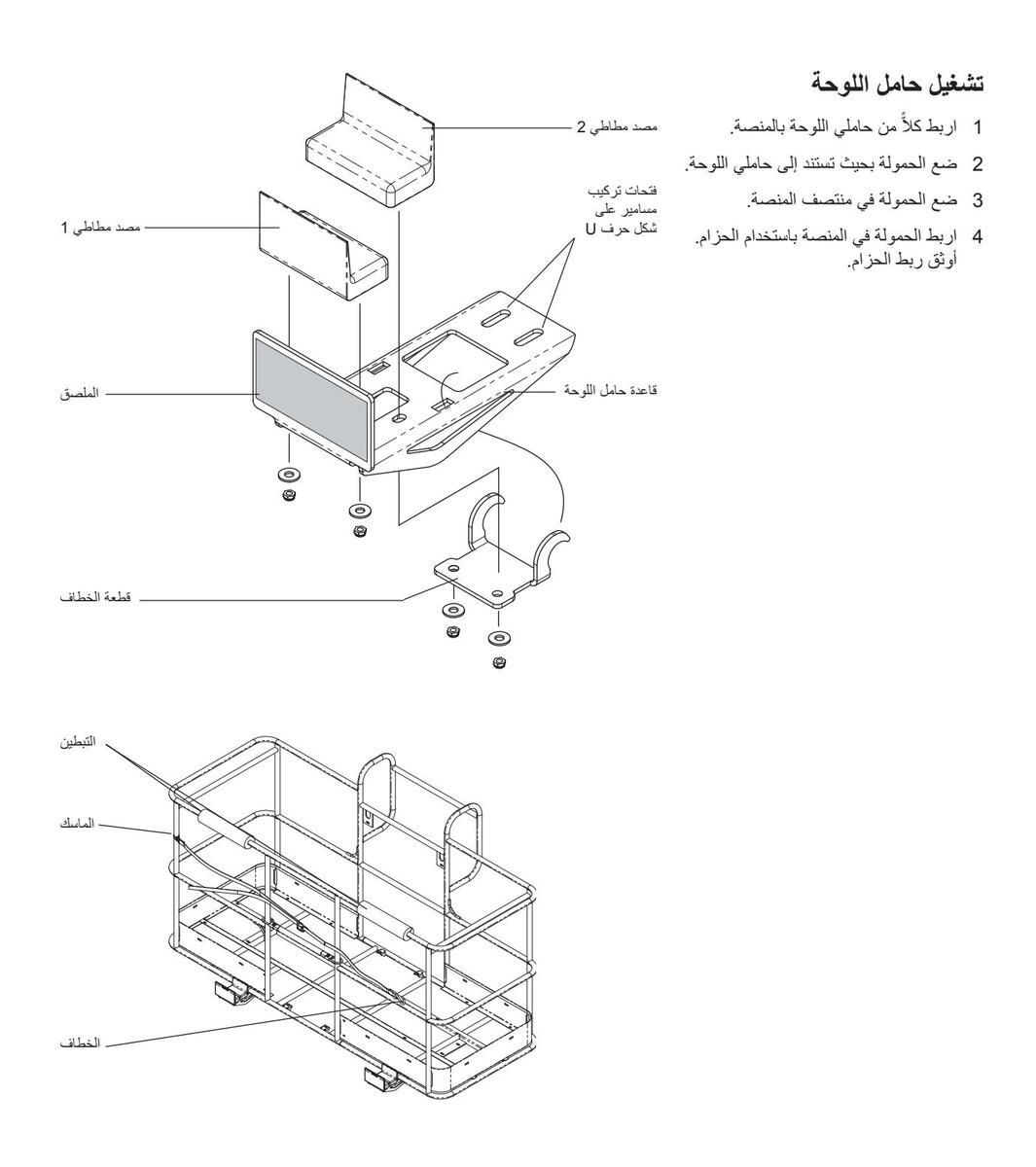 تشغيل حامل اللوحة

1 اربط كلاً من حاملي اللوحة بالمنصة.

2 ضع الحمولة بحيث تستند إلى حاملي اللوحة.

3 ضع الحمولة في منتصف المنصة.

4 اربط الحمولة في المنصة باستخدام الحزام. أوثق ربط الحزام.

مصد مطاطي 2

فتحات تركيب مسامير على شكل حرف U

مصد مطاطي 1

الملصق

قاعدة حامل اللوحة

قطعة الخطاف

التبطين

الماسك

الخطاف