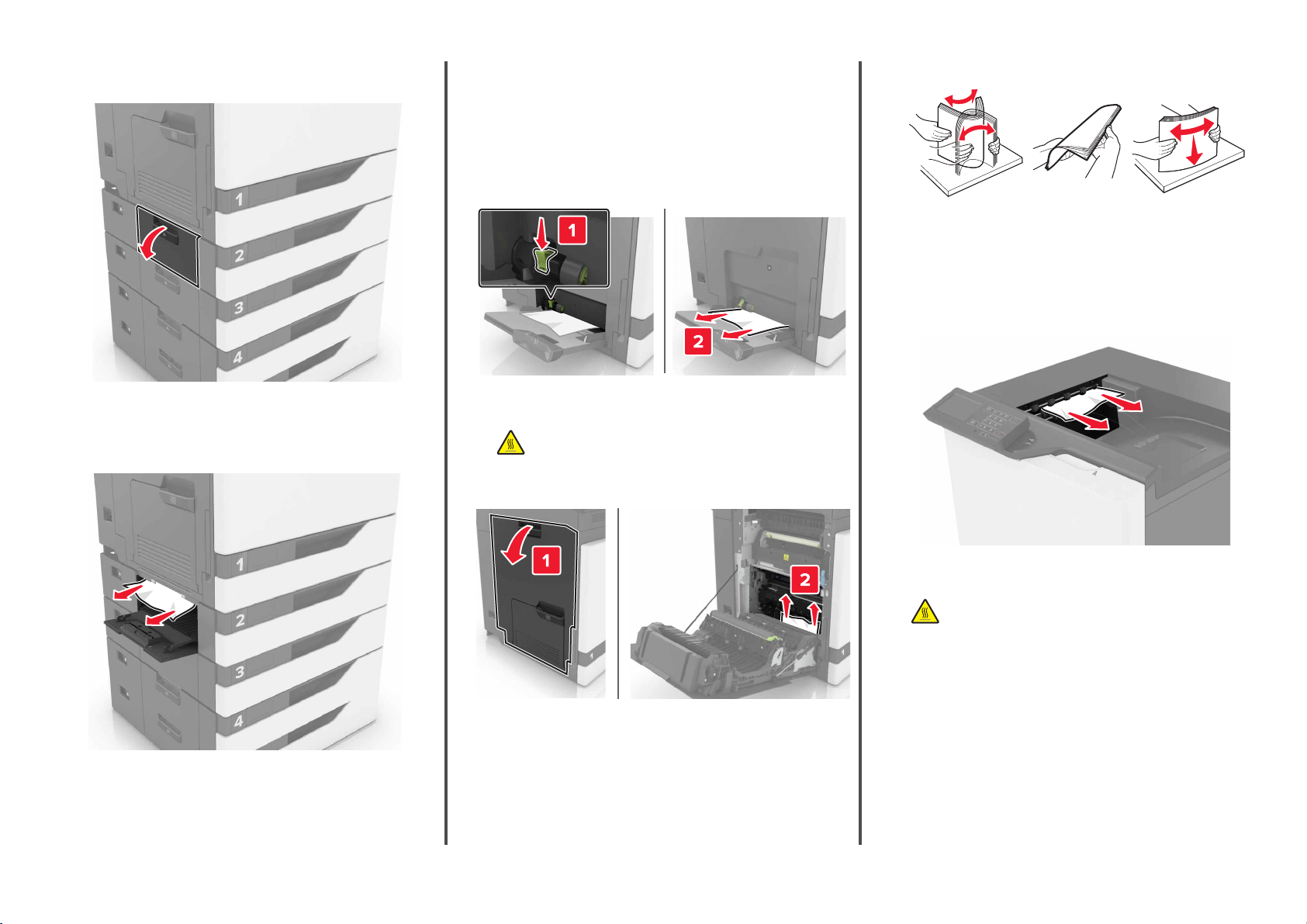 1
2
3
4

1
2
3
4

1

2

1

2