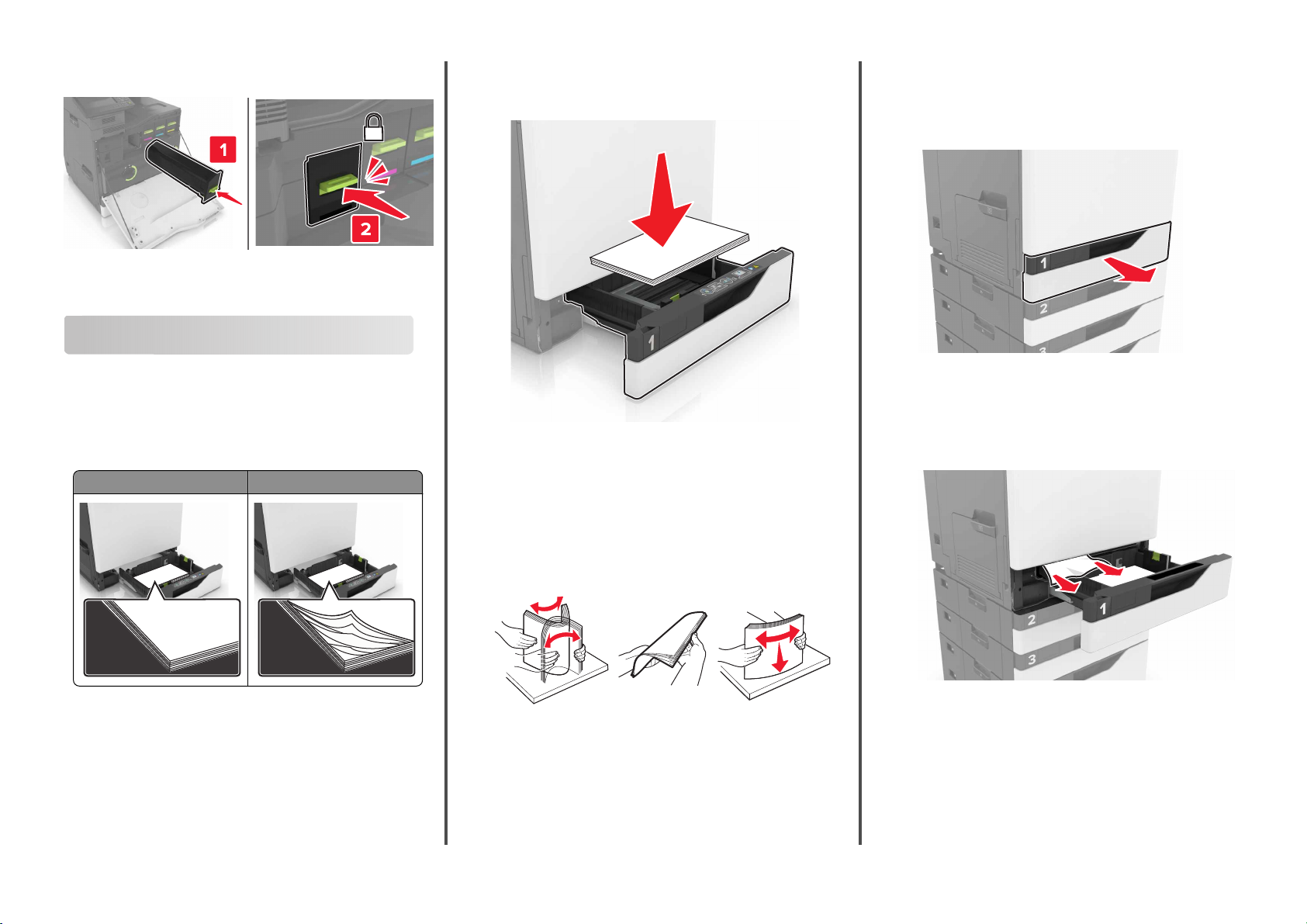 1

2

1

1

2

3

2

1

3