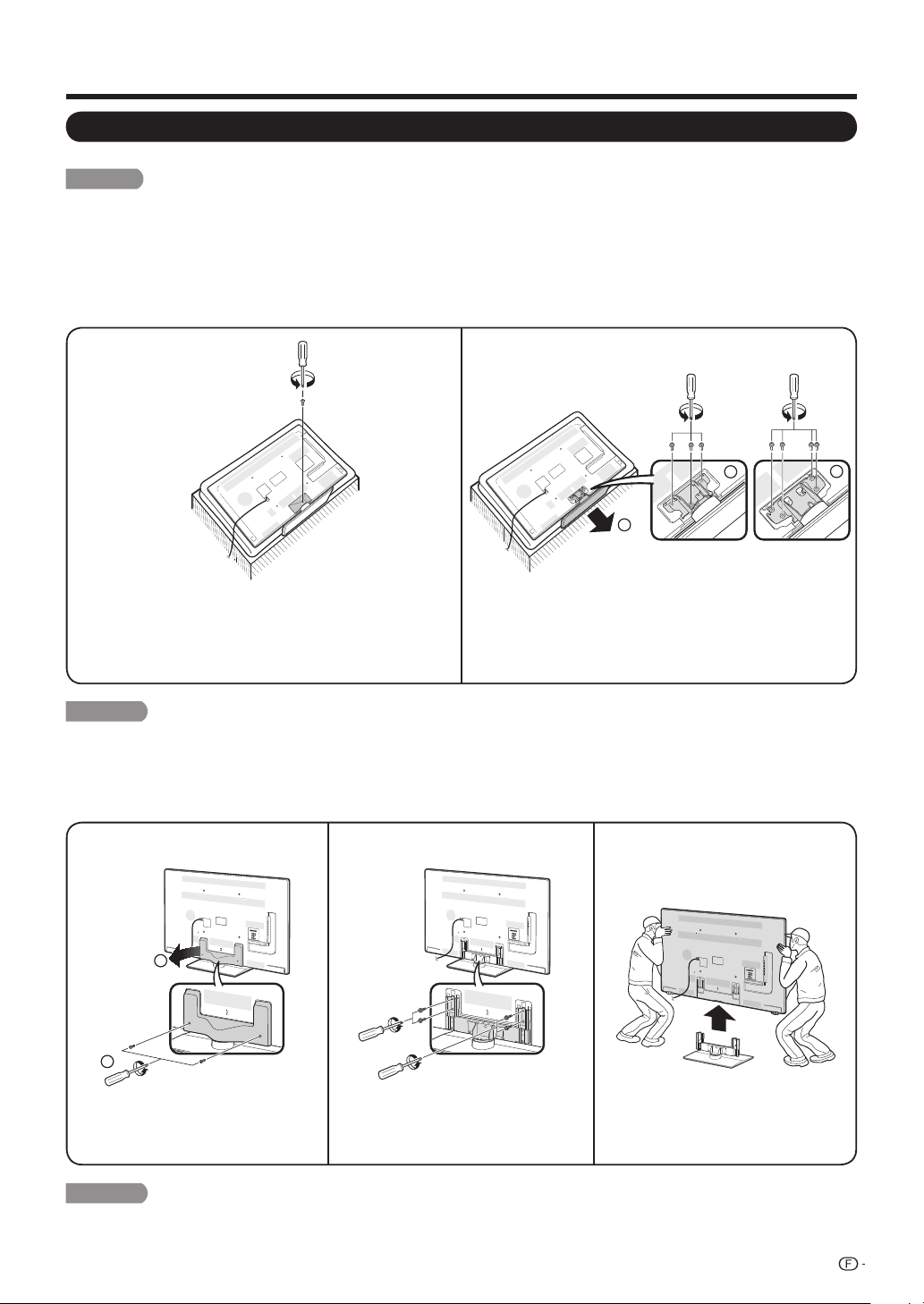 F -