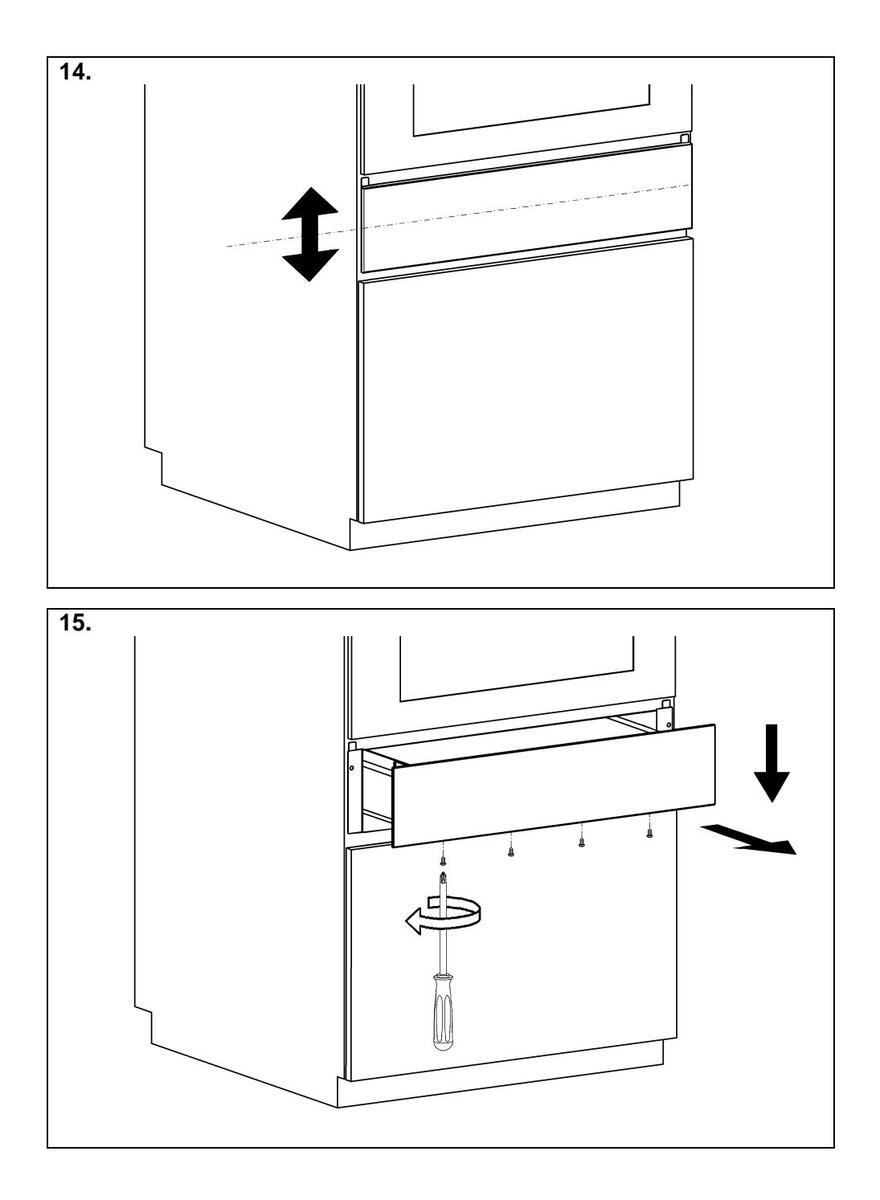 14.

15.