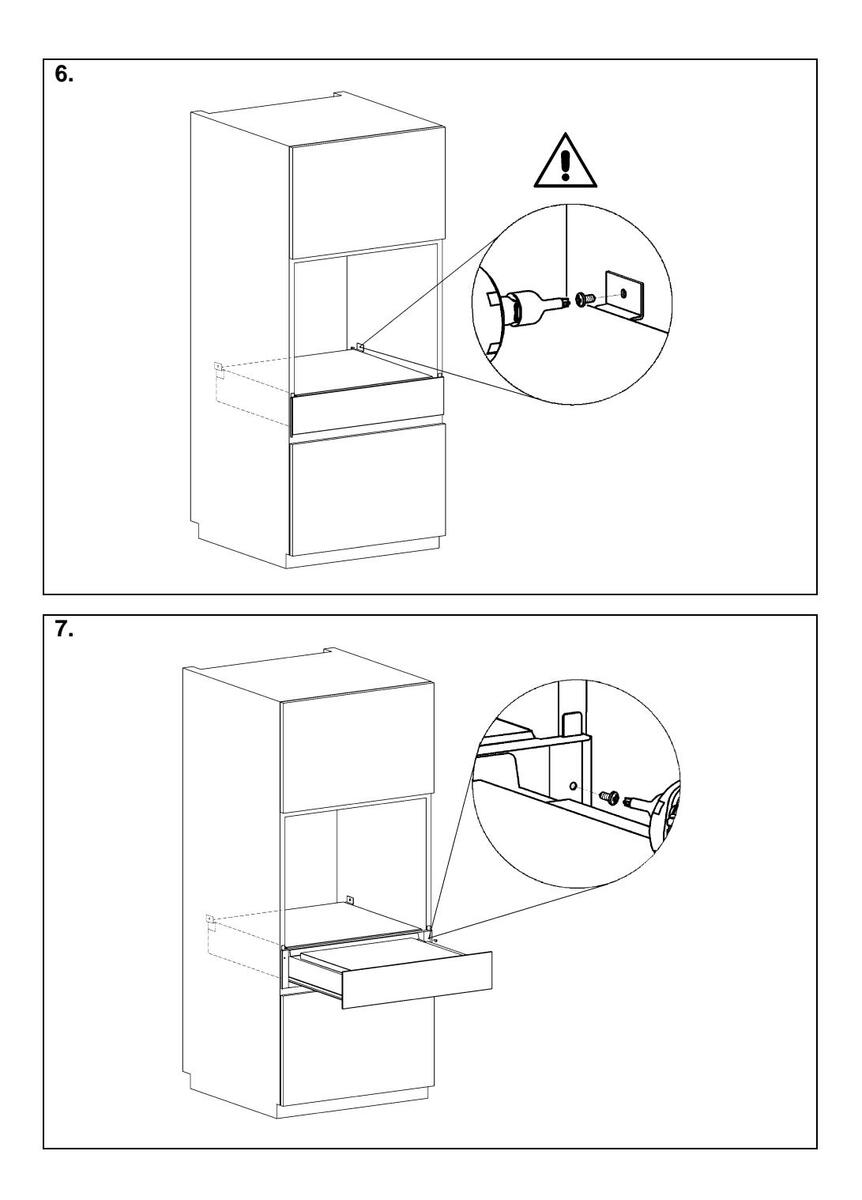 6.

7.