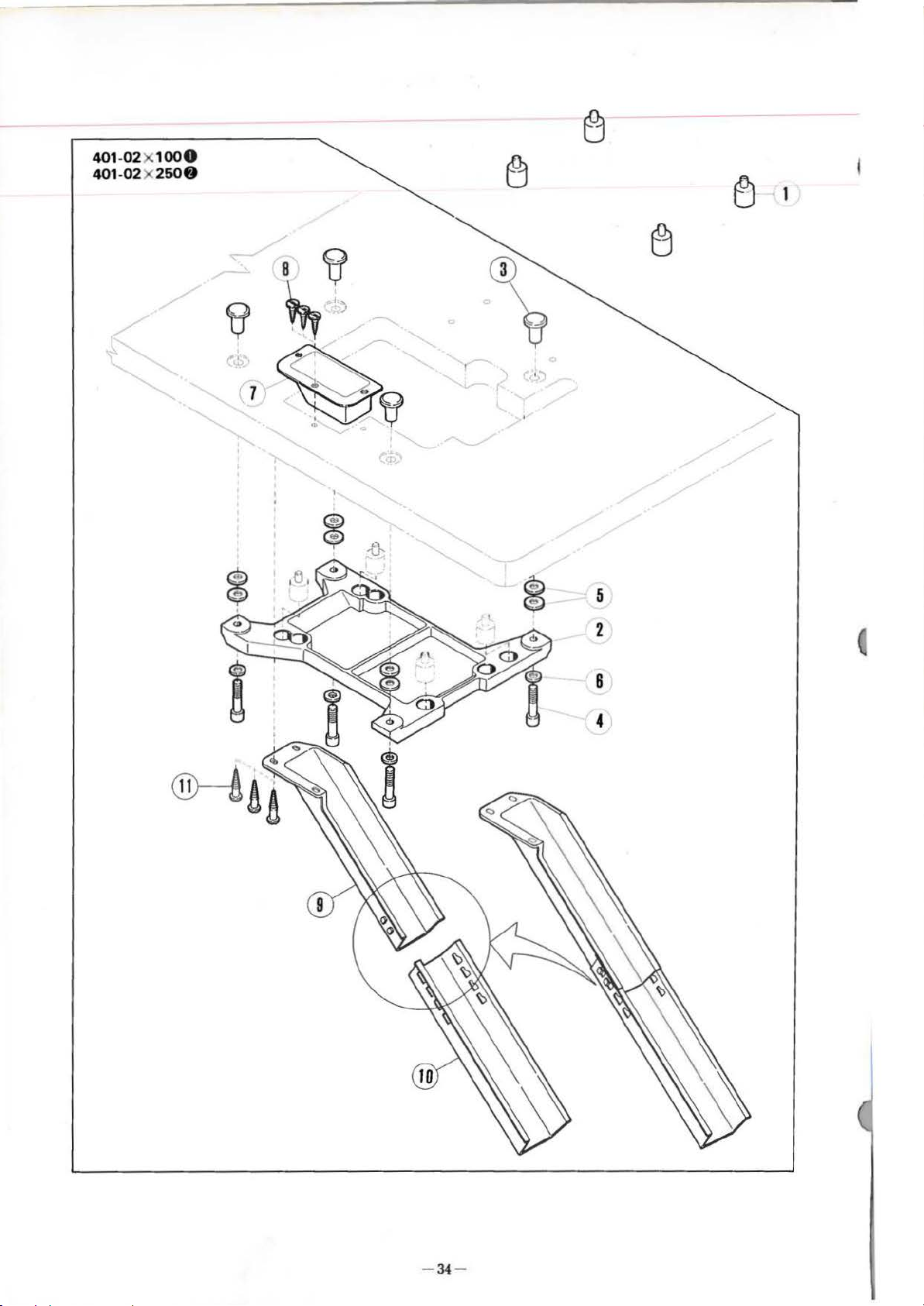 401-02×100❶
401-02×250❷

1
8
3
7
5
2
6
4
11
9
10

—34—