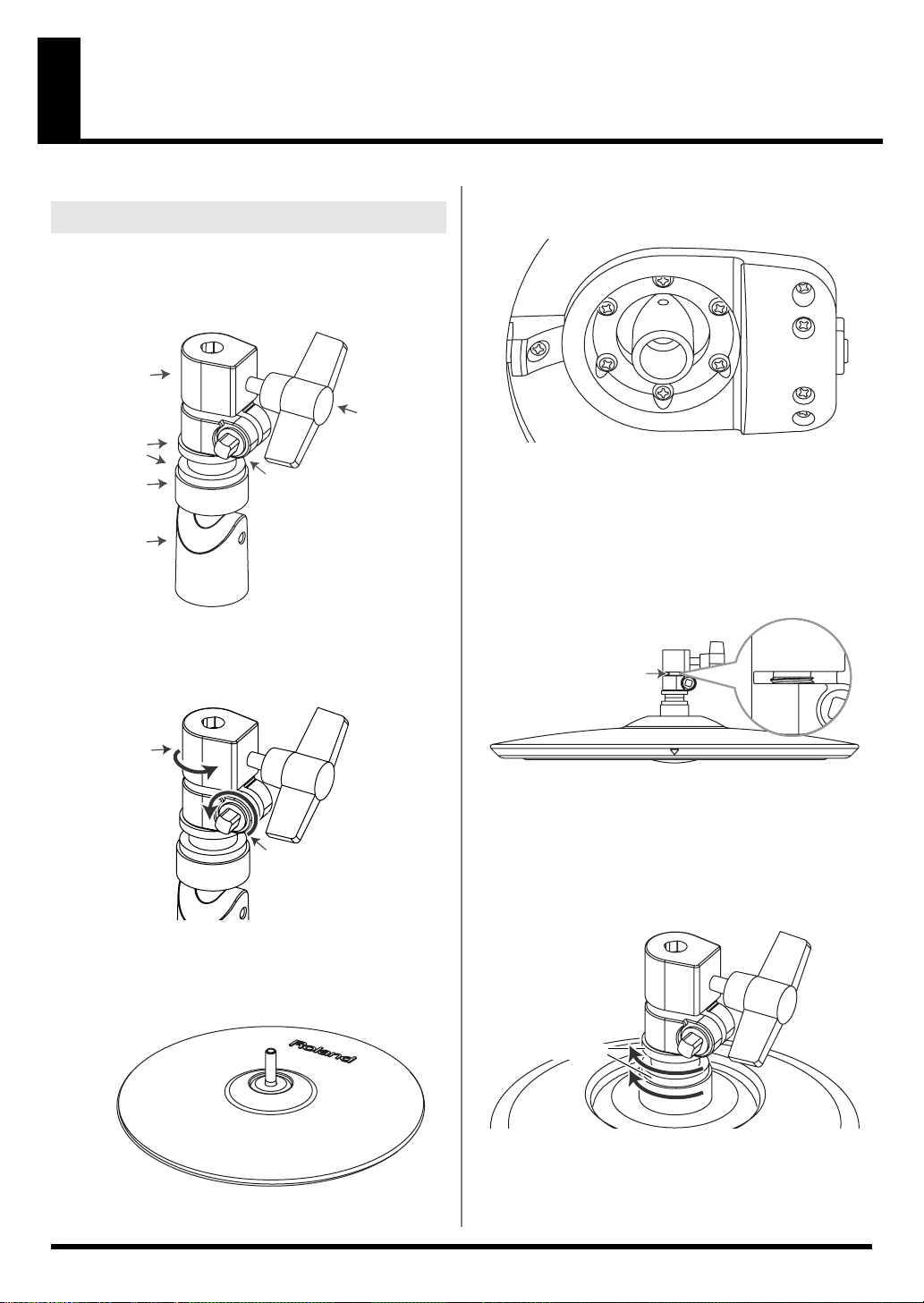 Roland