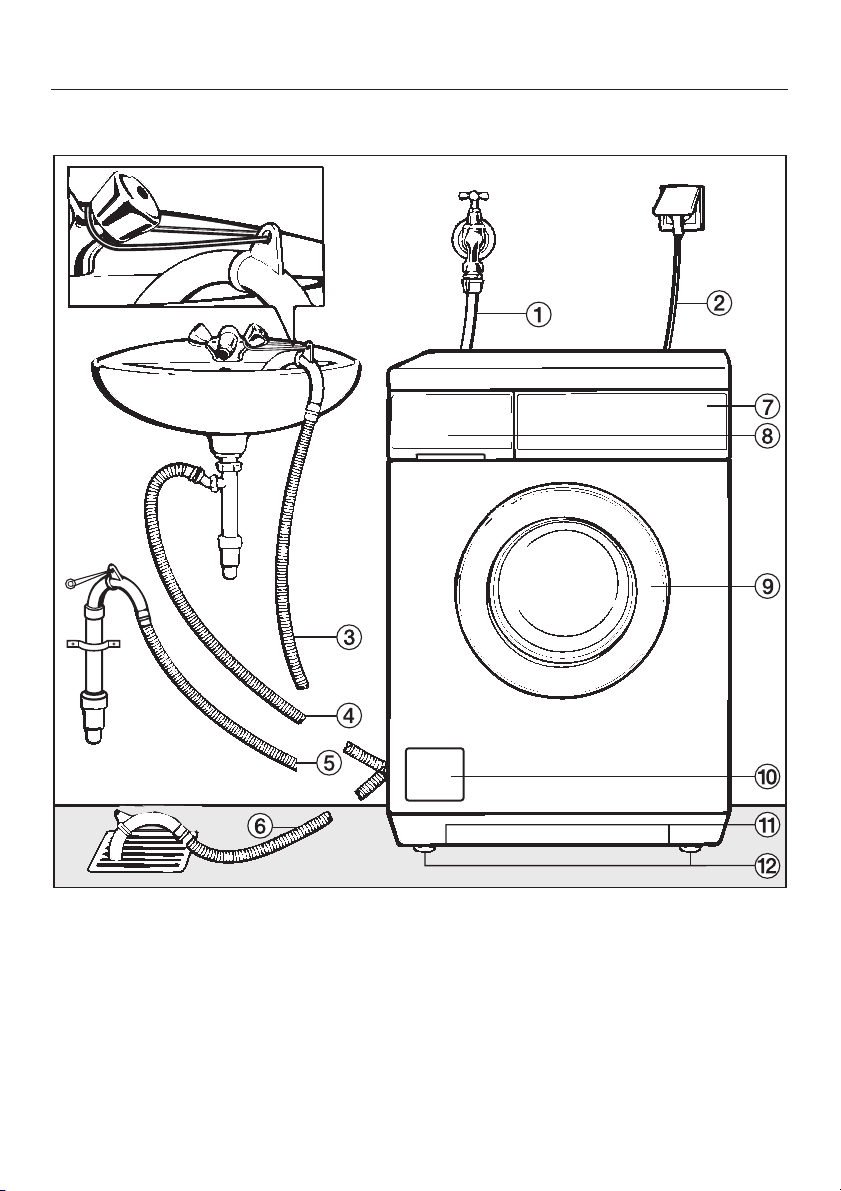 ①
②
⑦
⑧
⑨
③
④
⑤
⑩
⑥
⑪
⑫