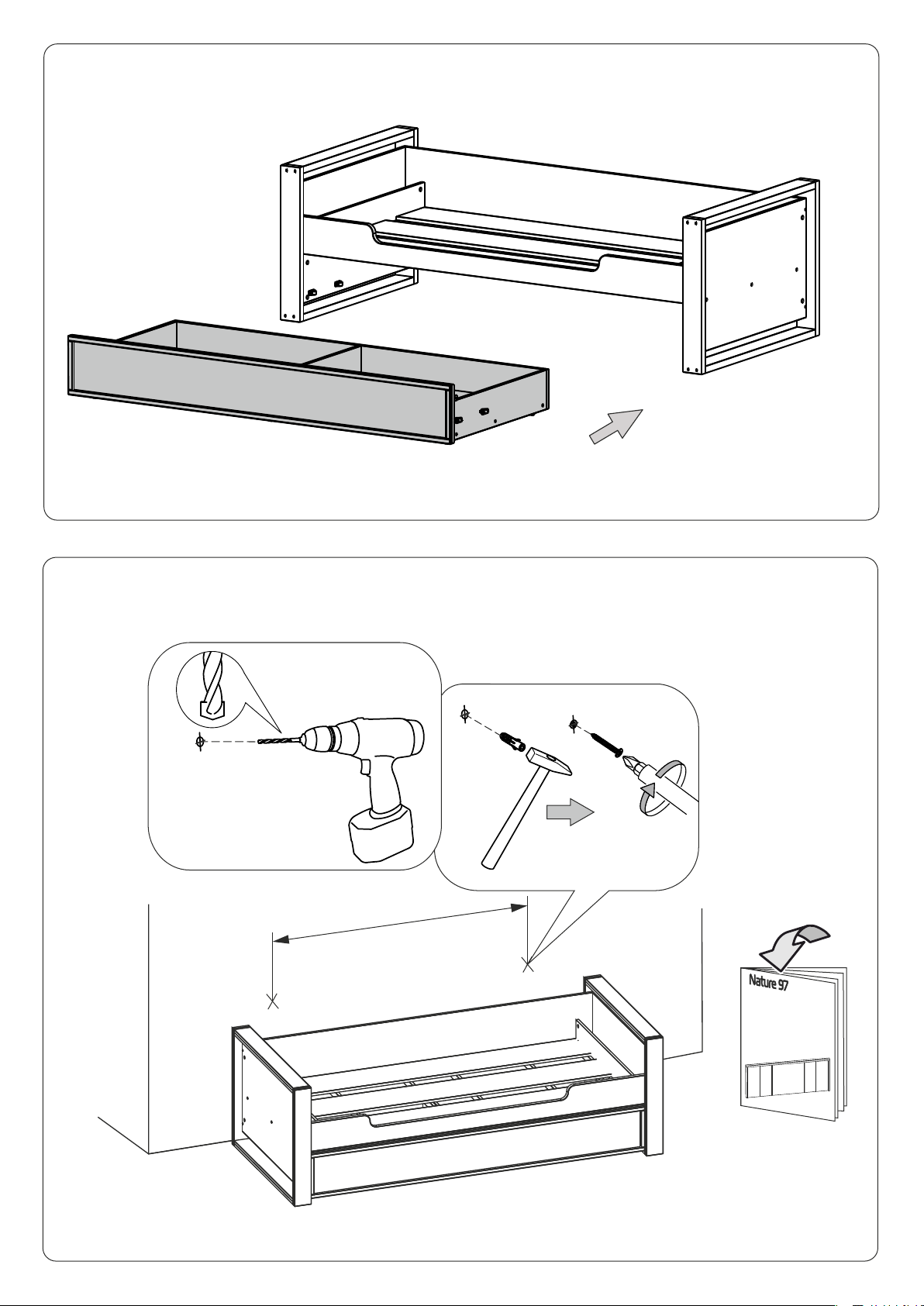 Nature 97