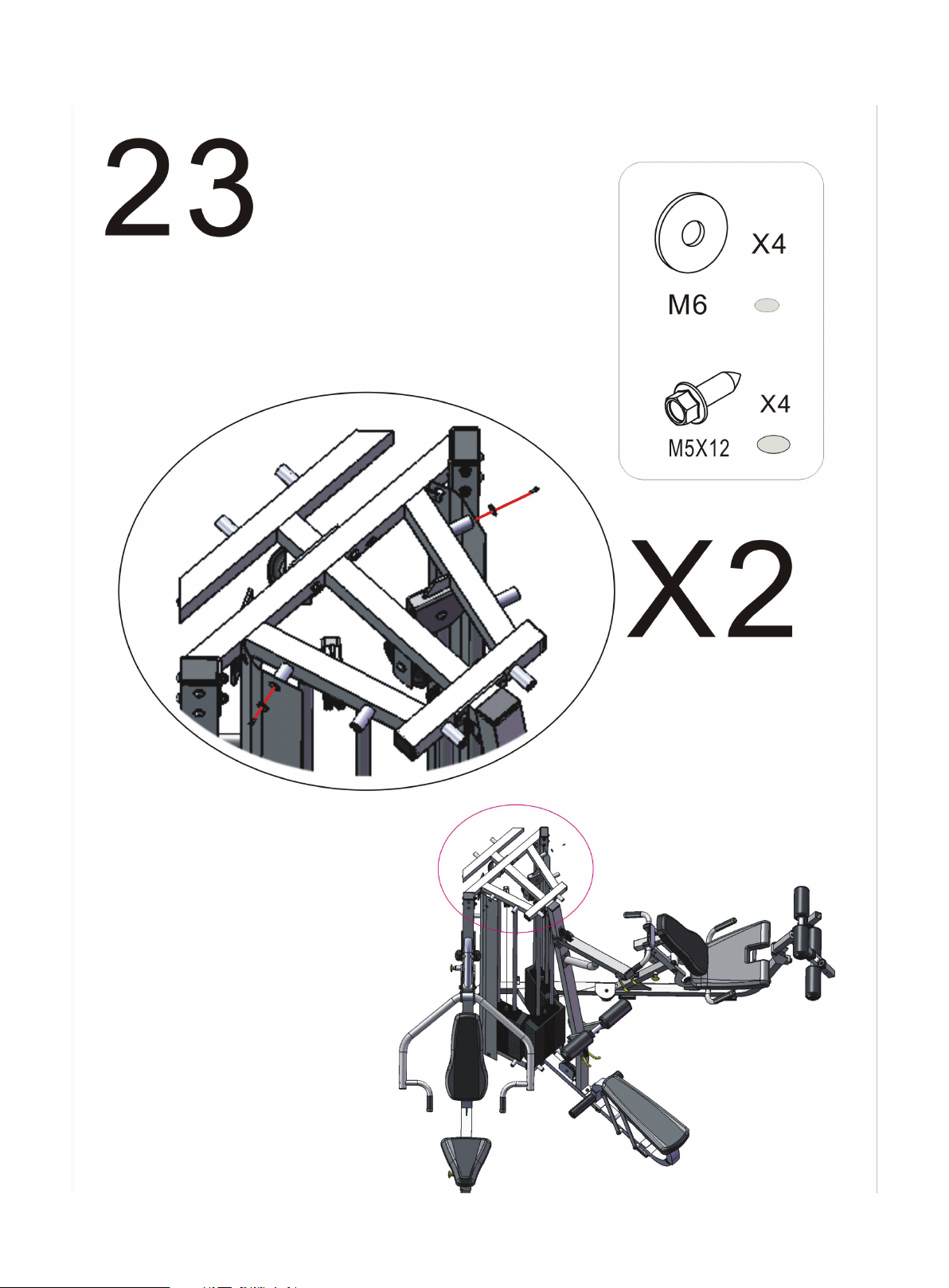 23

X4

M6

X4

M5X12

X2