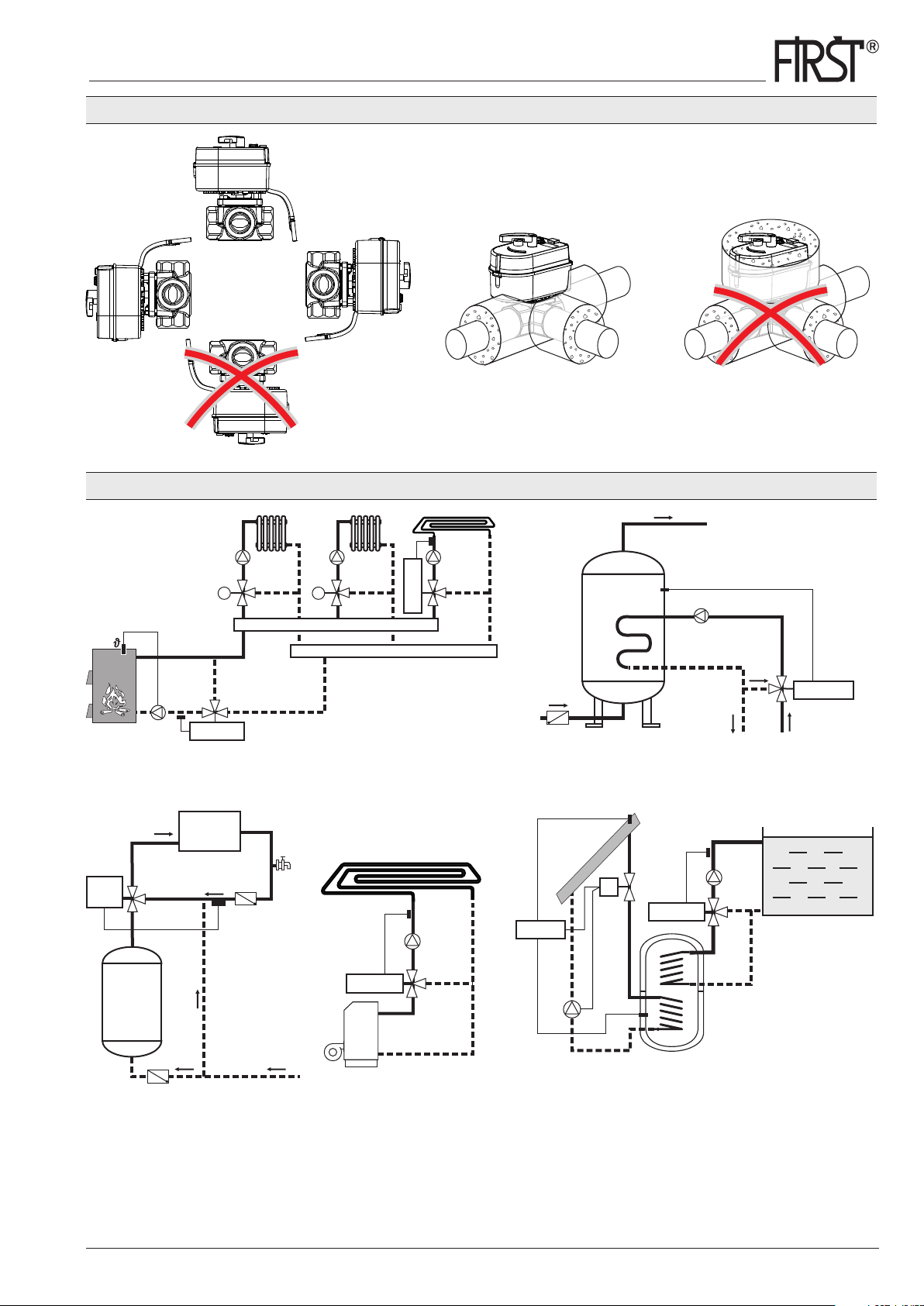 FIRST®

$\vartheta$