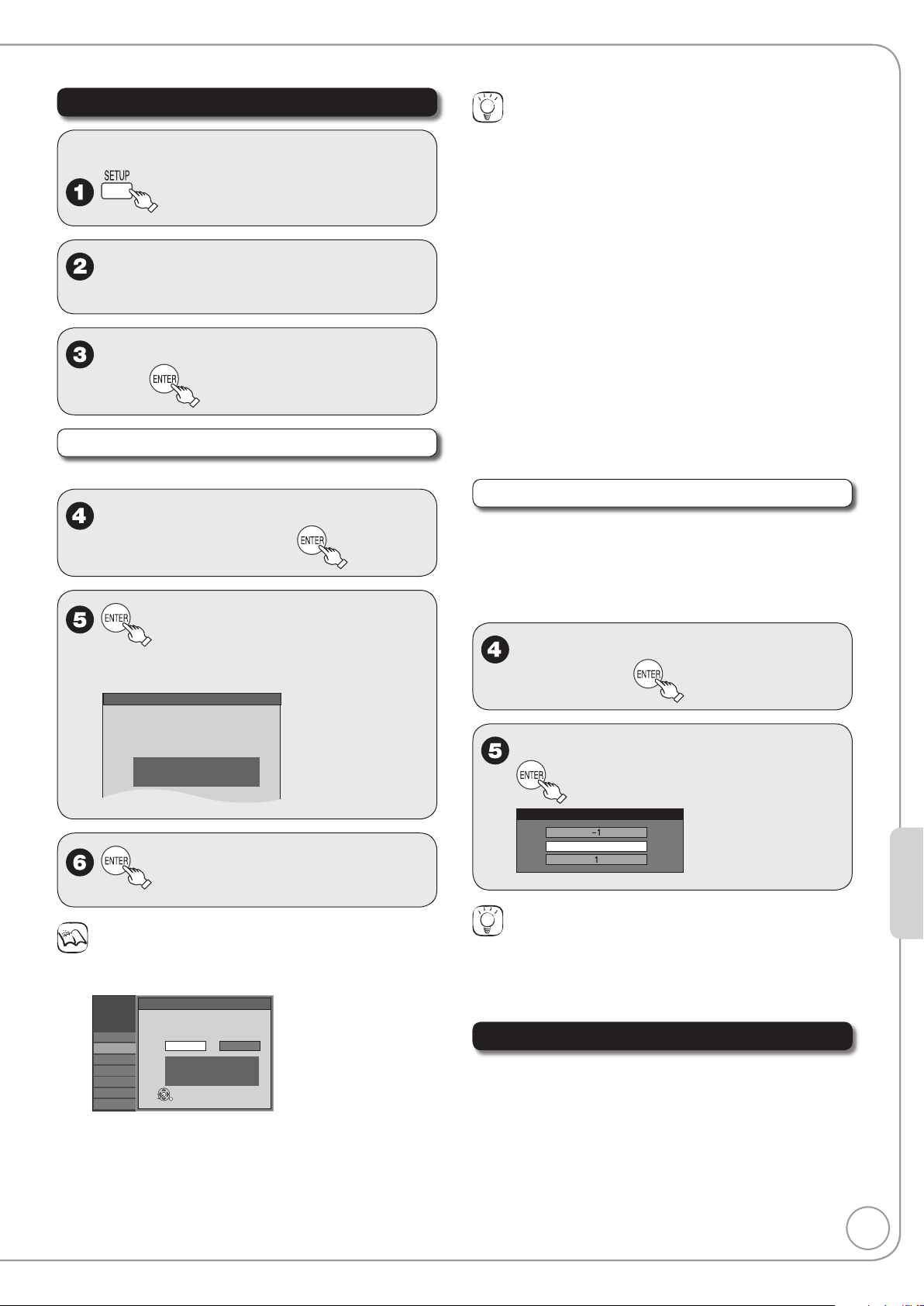 SETUP

ENTER

ENTER

ENTER

ENTER

ENTER

ENTER

−1

1