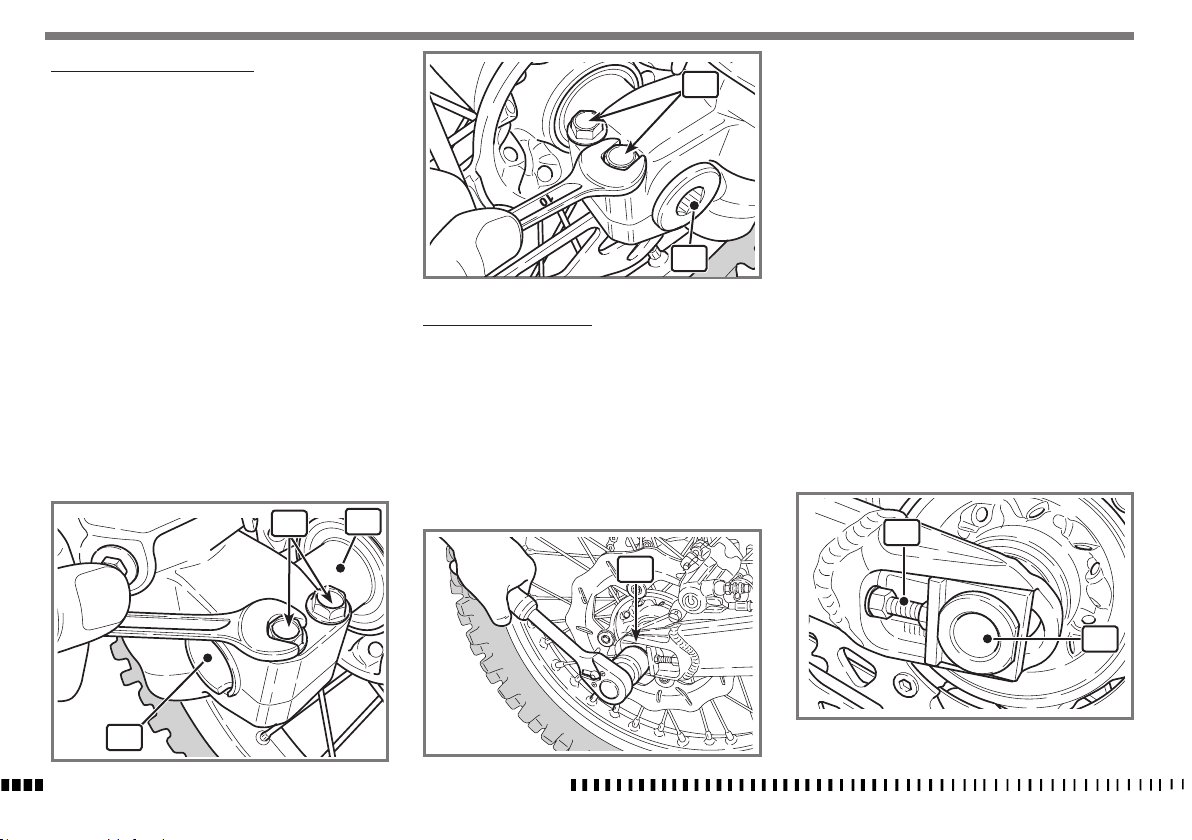 10