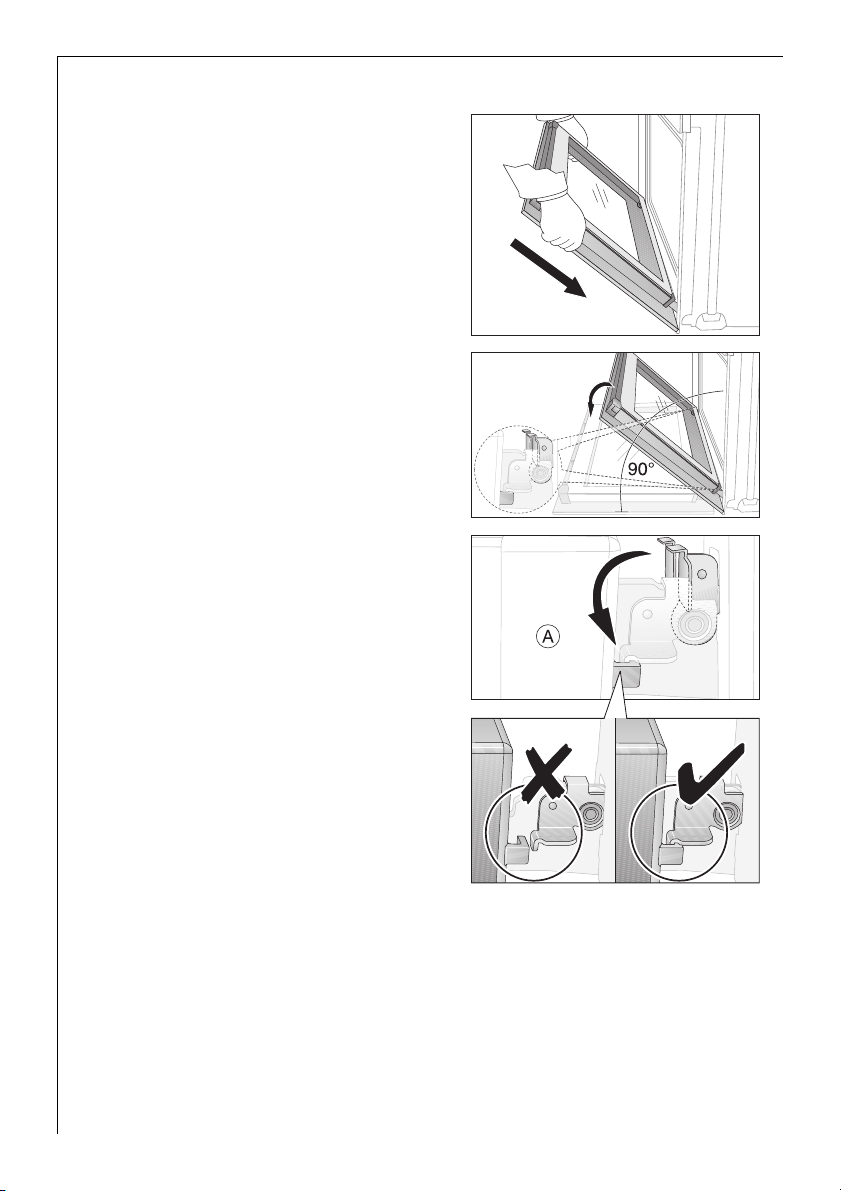 90°

A