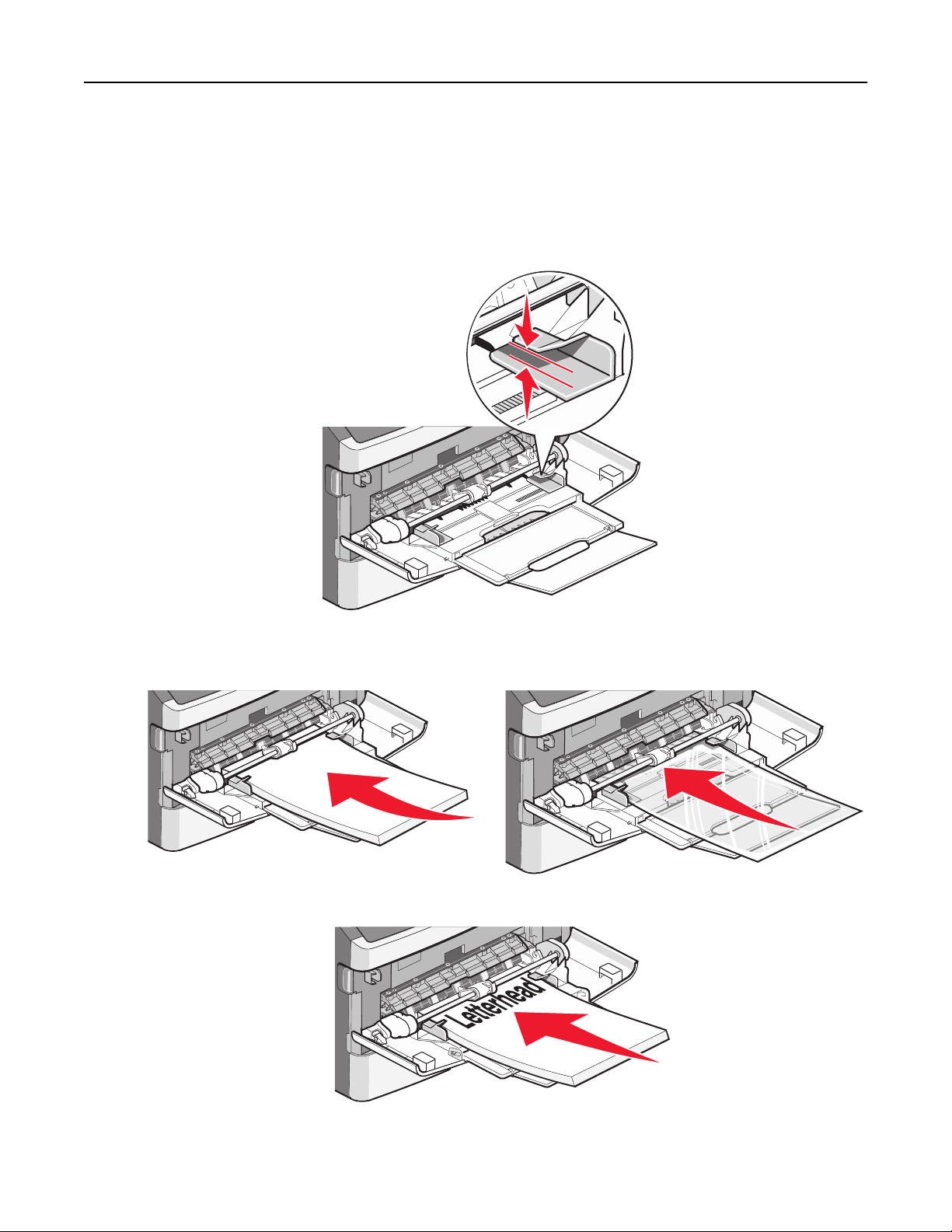 Letterhead