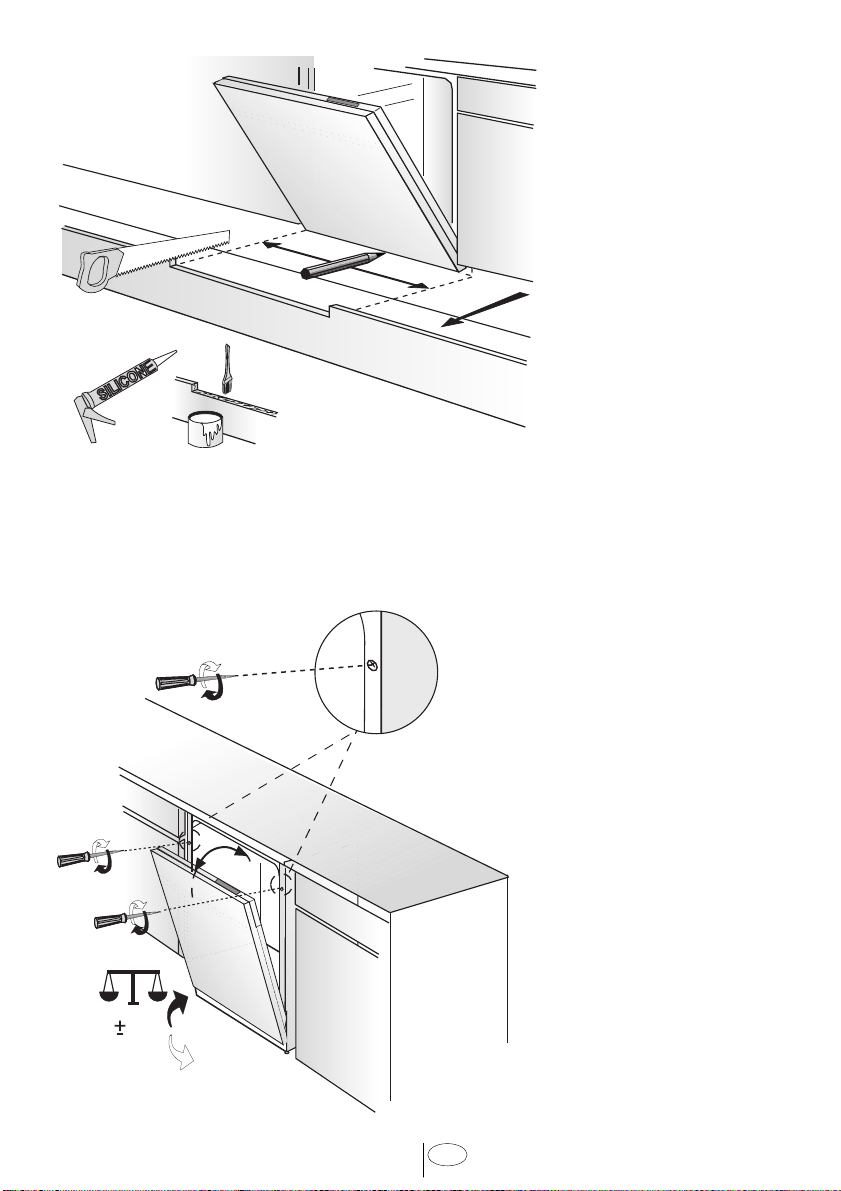 SILICONE

$\pm$