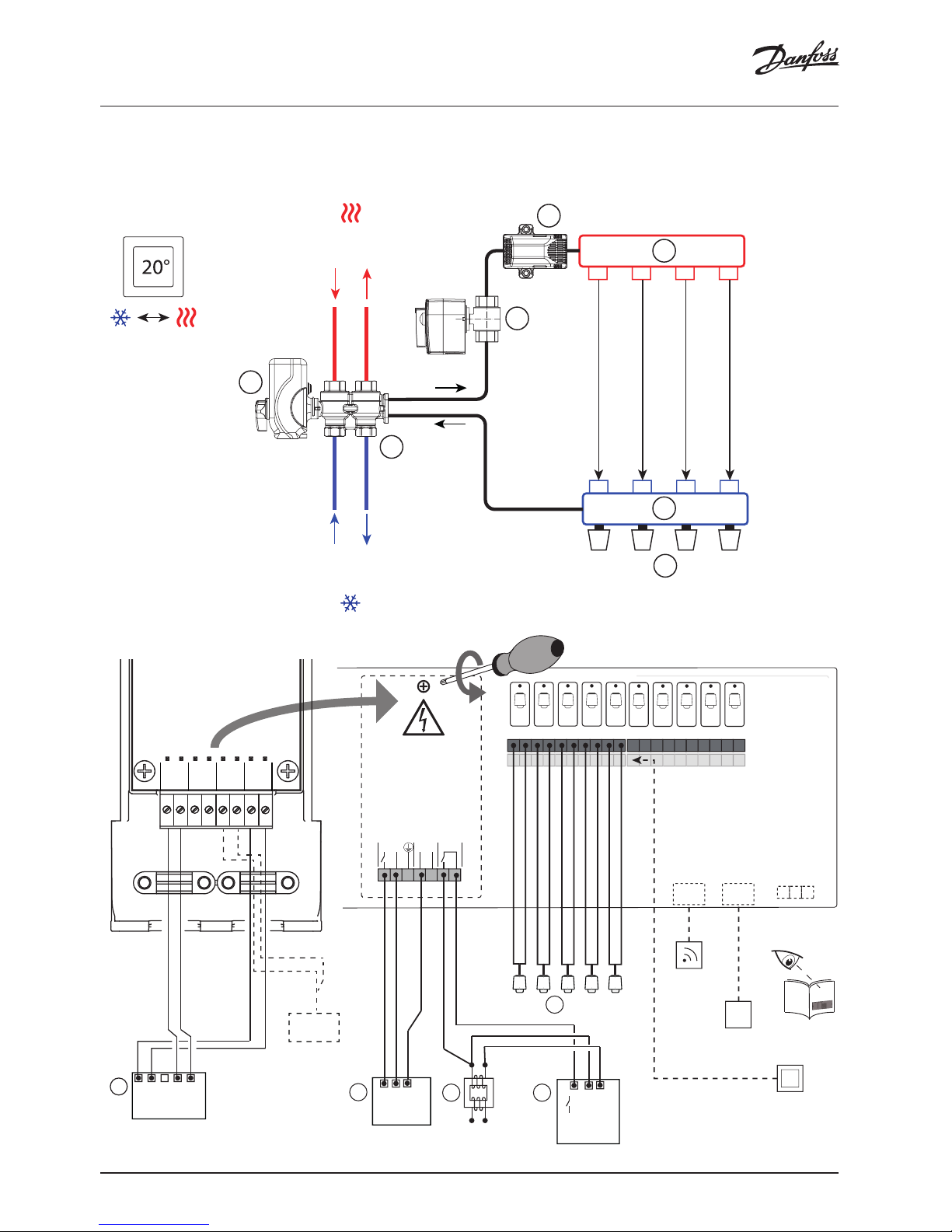 Danfoss

20°