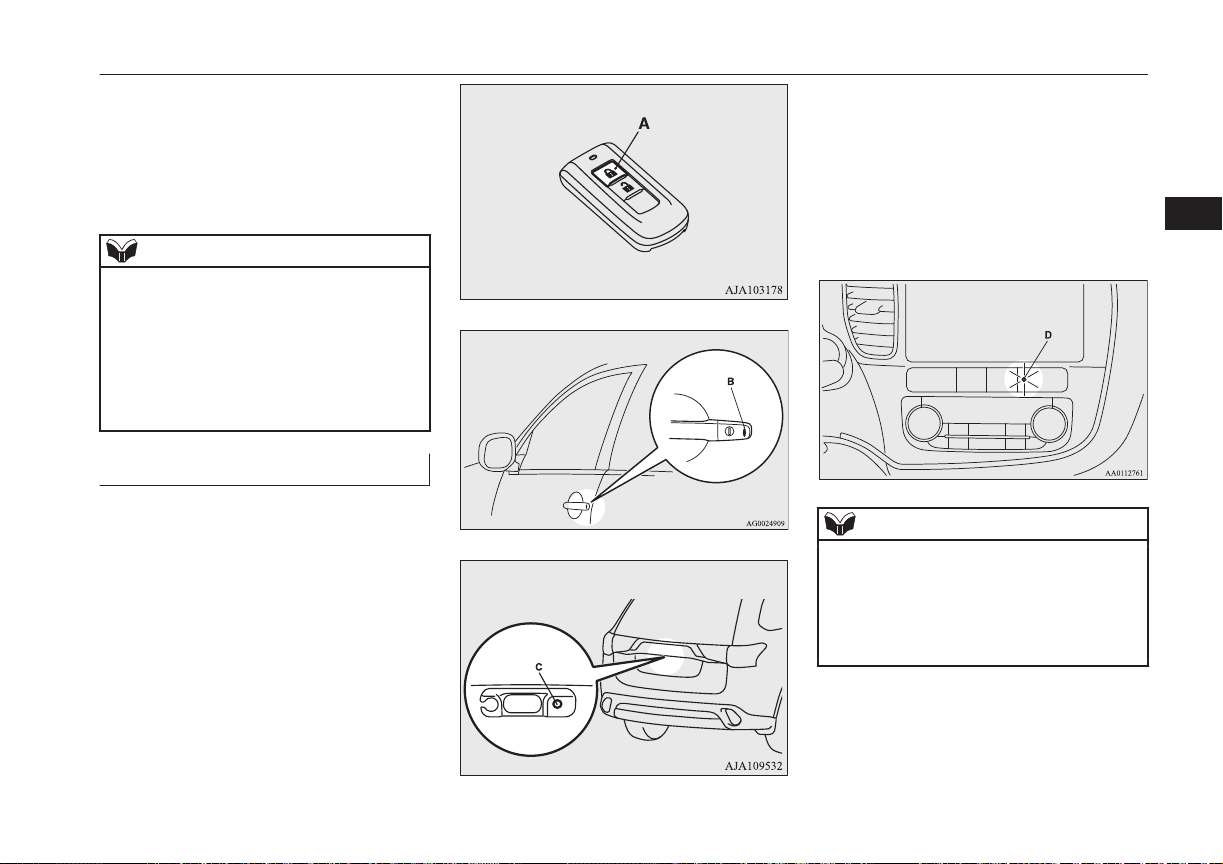 A

AJA103178

B

AG0024909

C

AJA109532

D

AA0112761