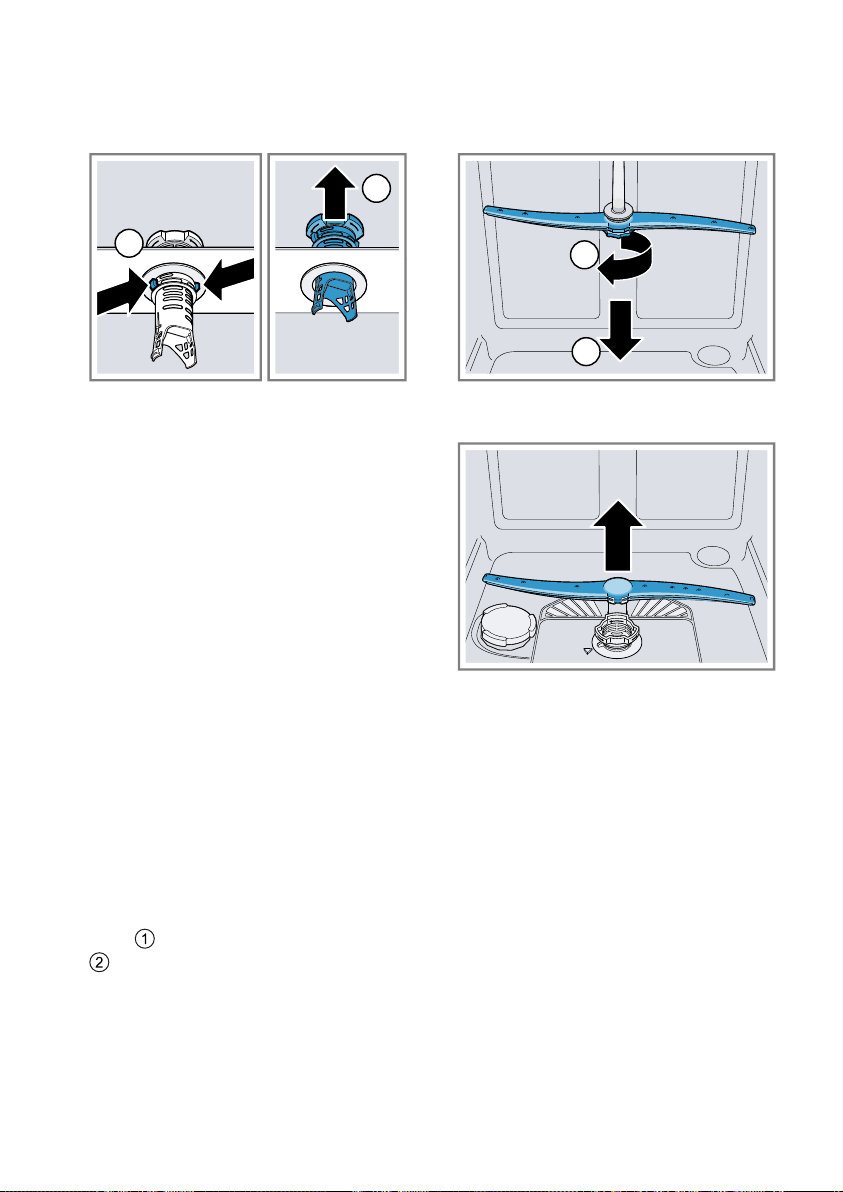 ①
②