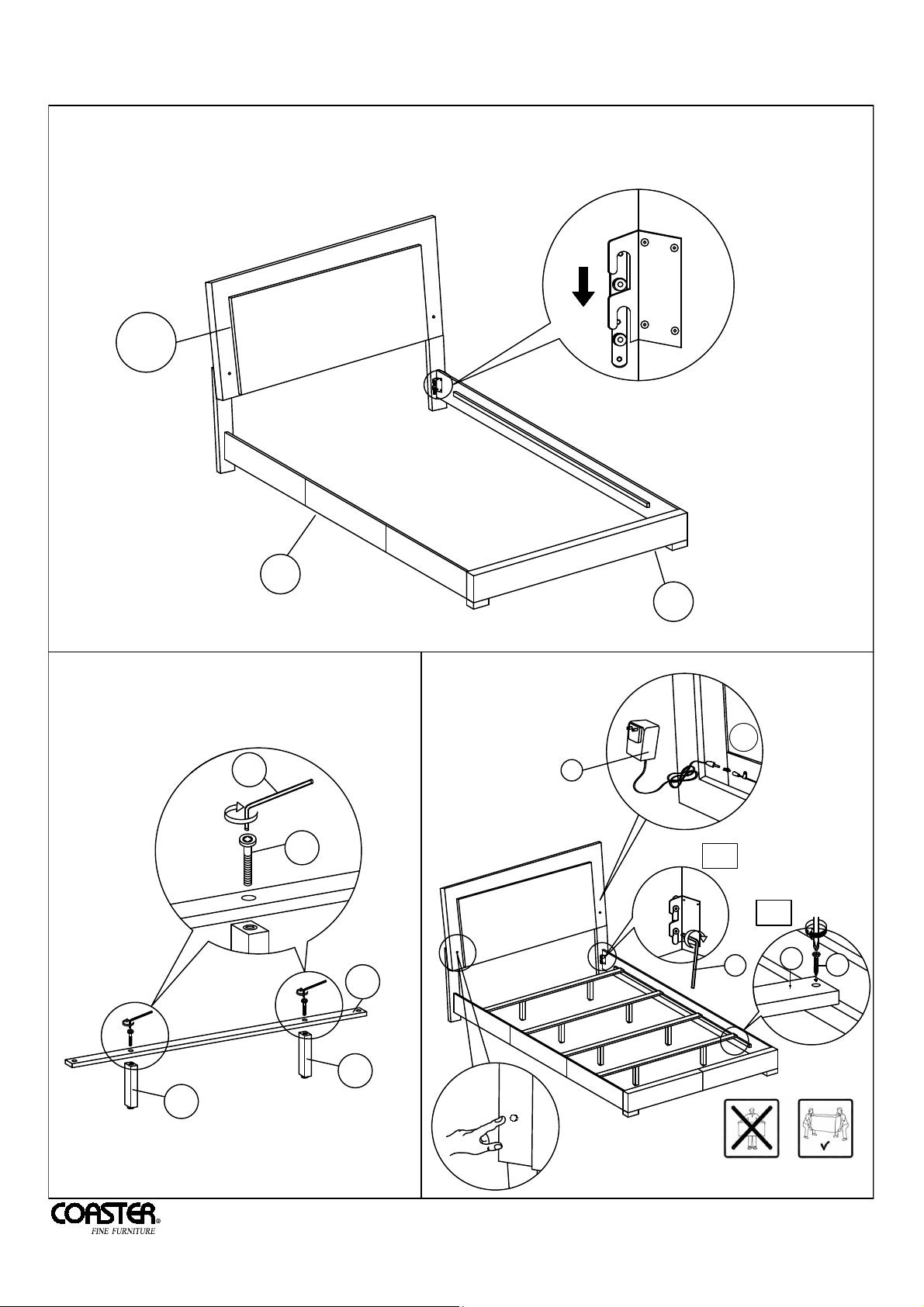 COASTER®
FINE FURNITURE