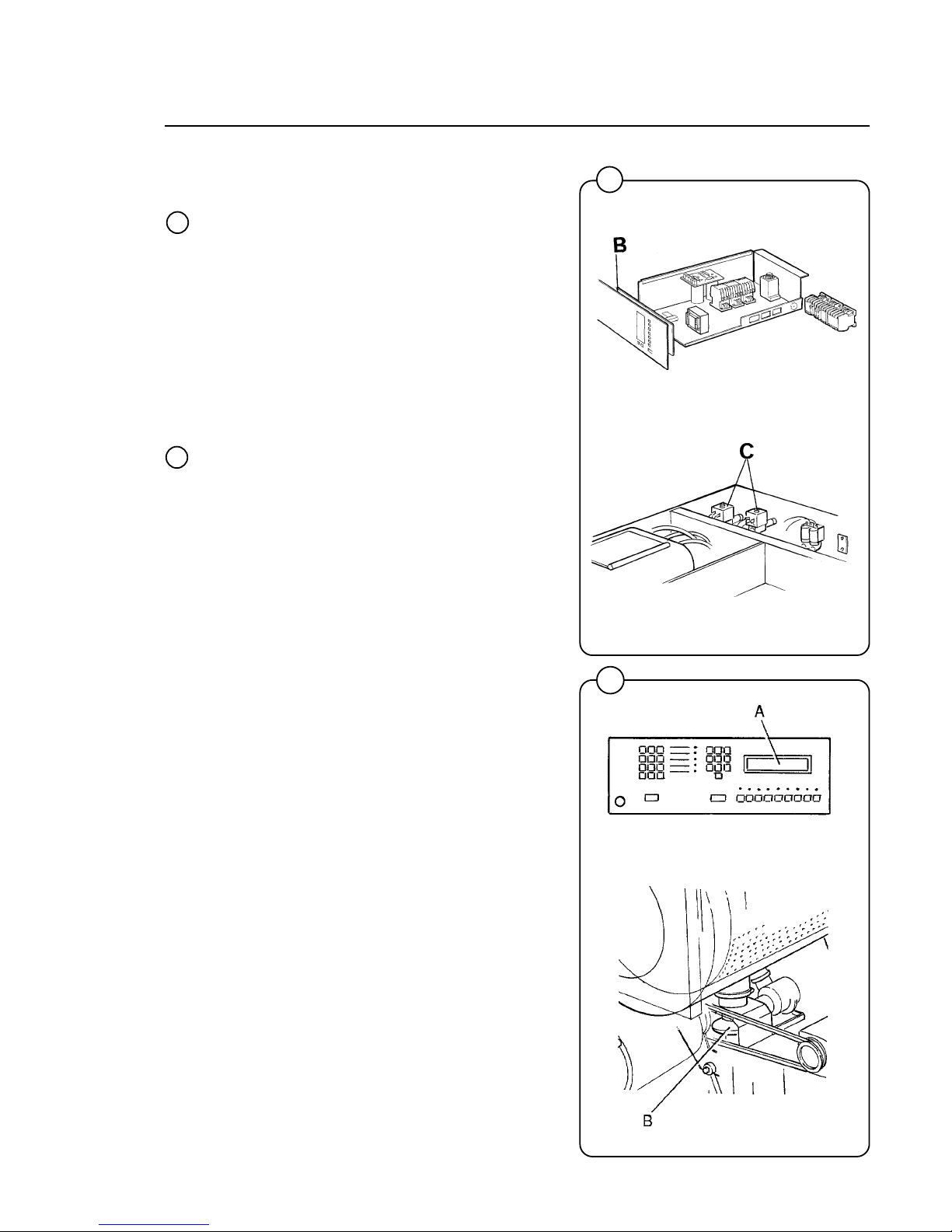 B

C

A

B