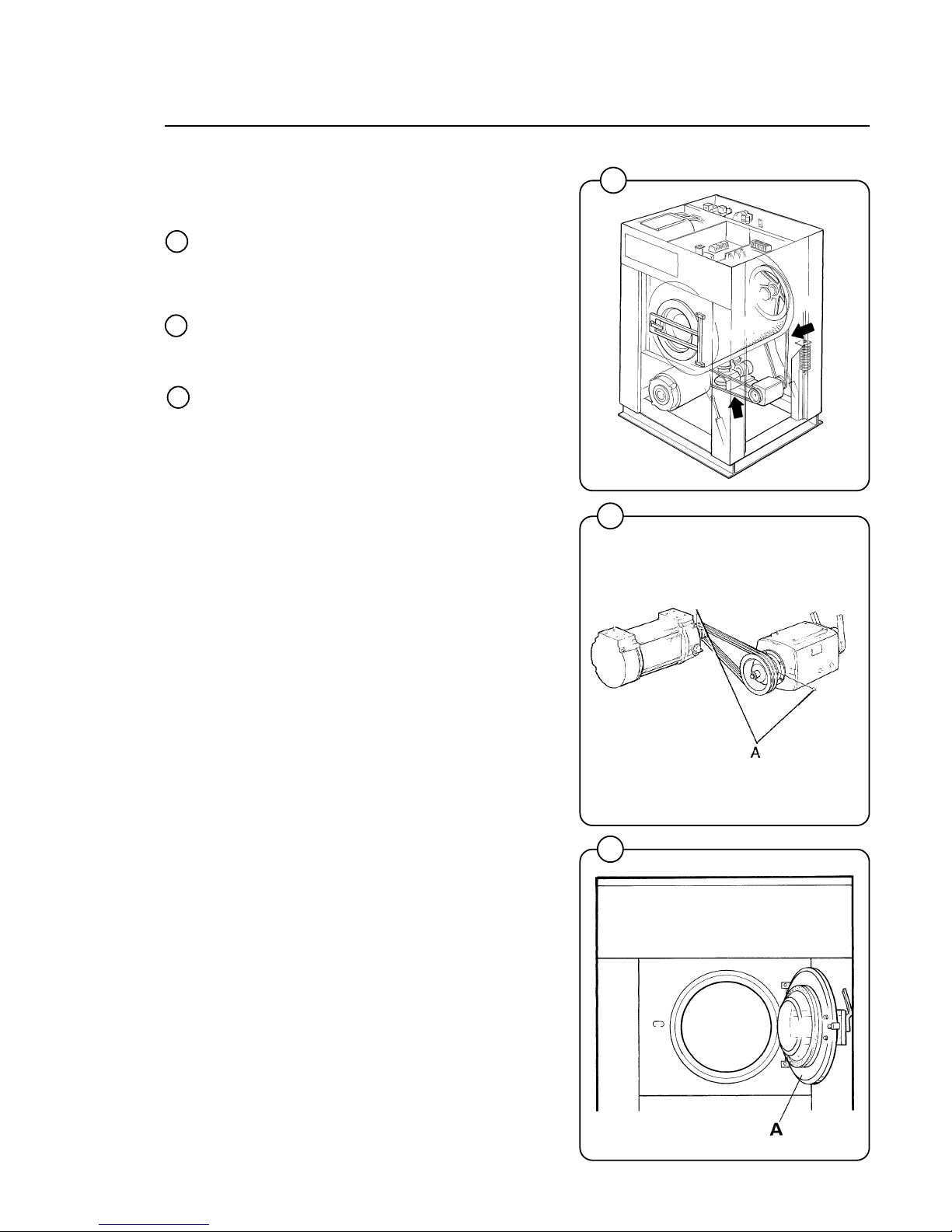 A

A