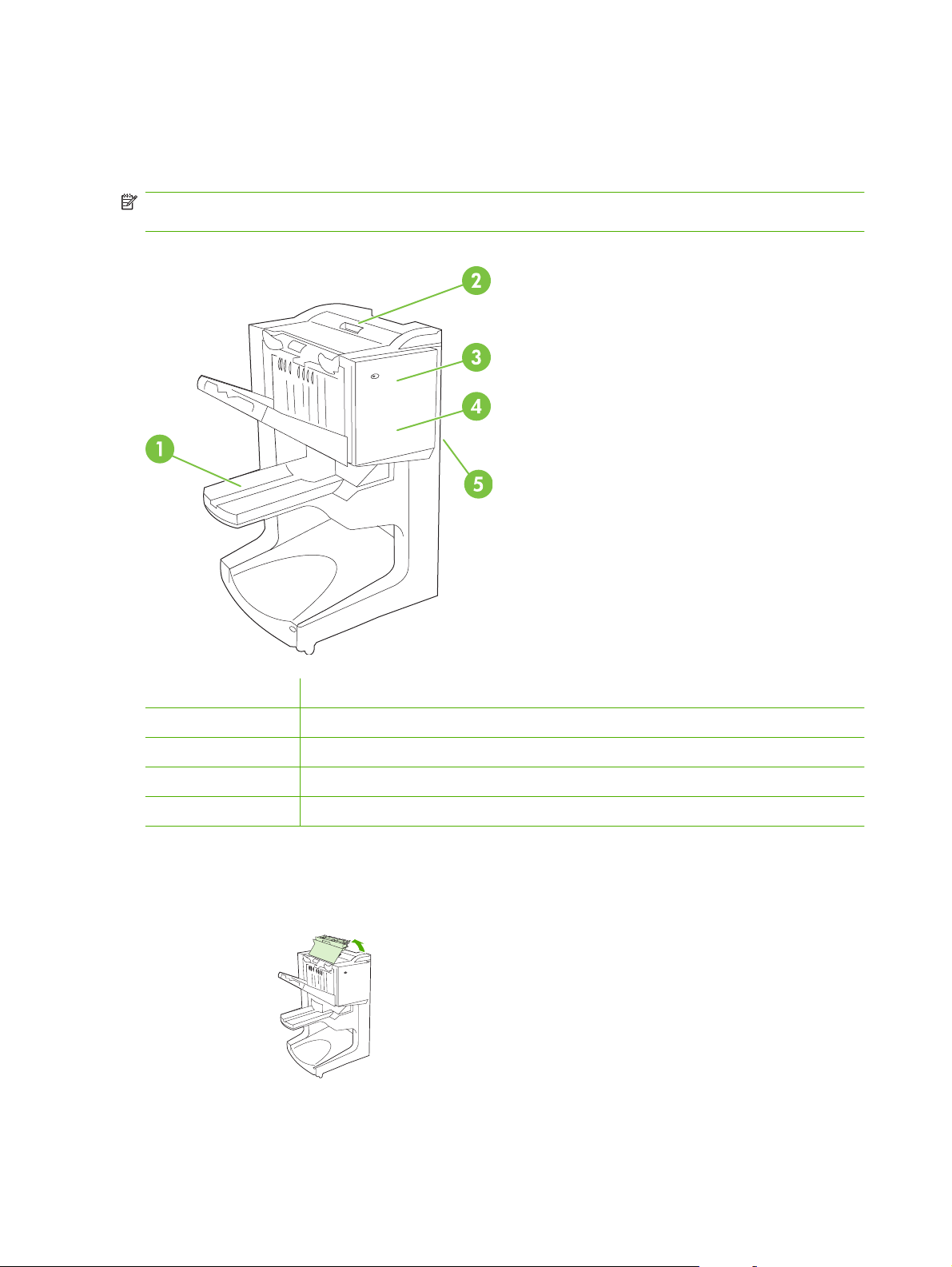 2

3

4

1

5