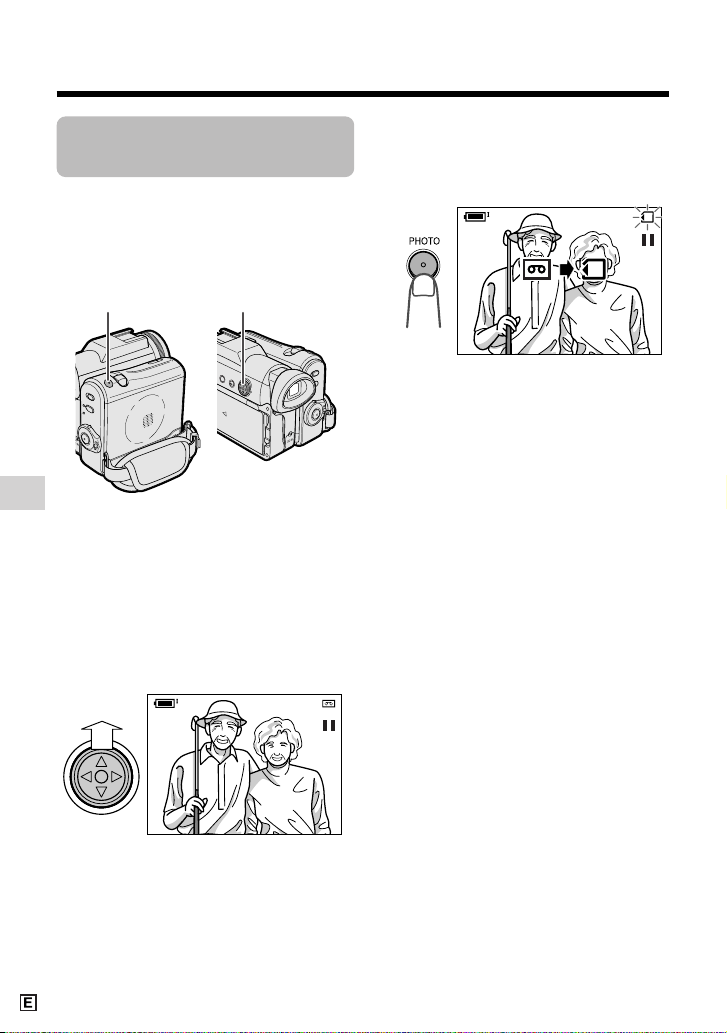 PHOTO

E