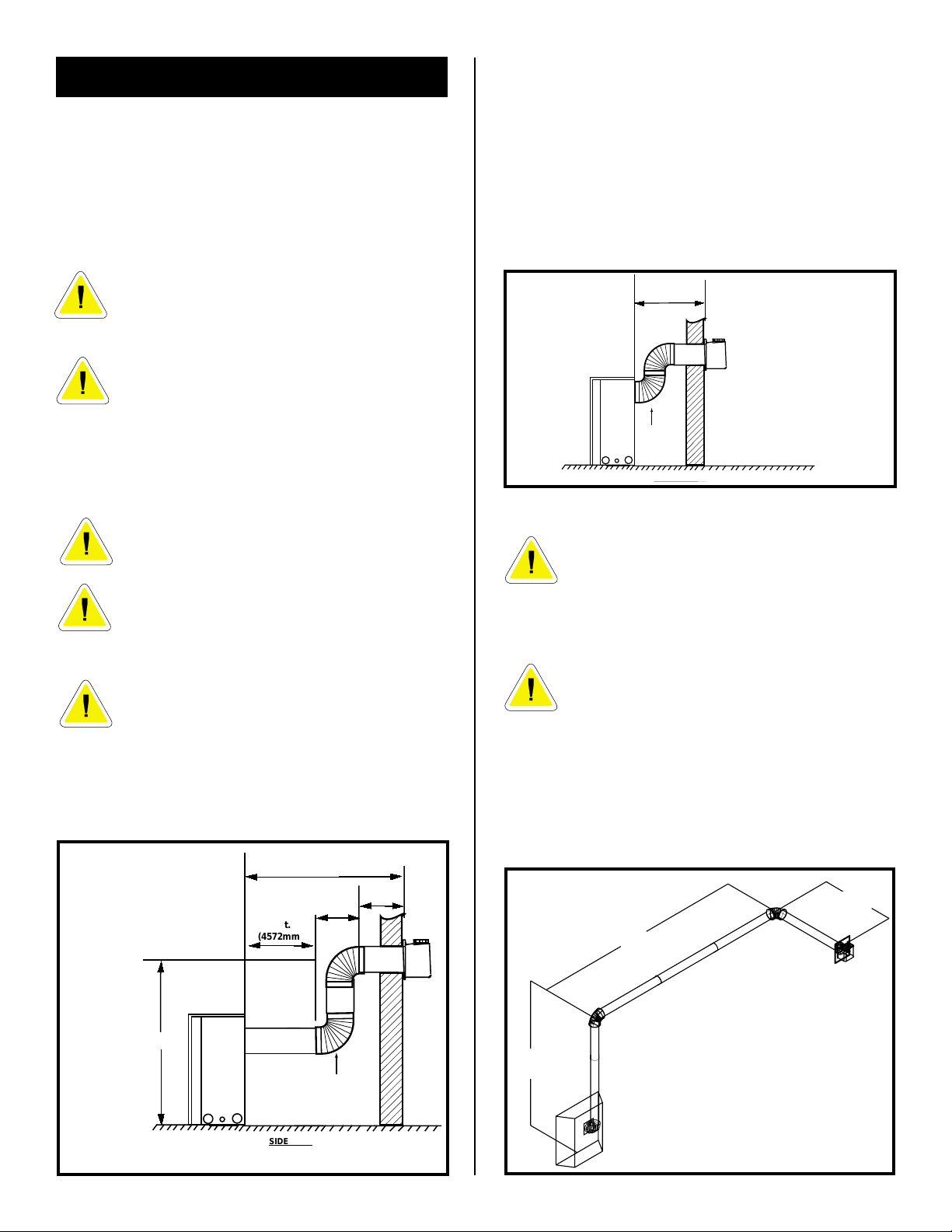 t.
(4572mm

SIDE