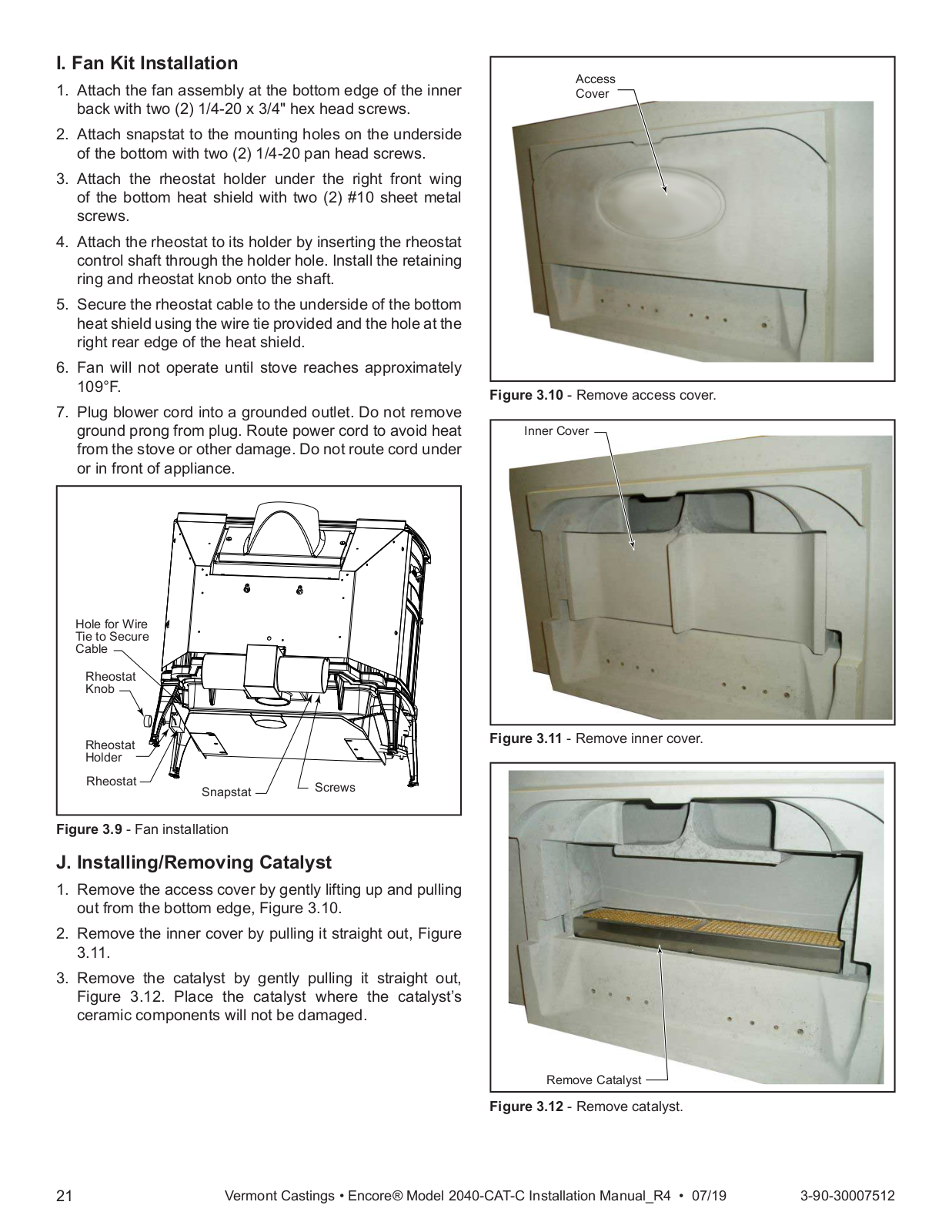 I. Fan Kit Installation

1. Attach the fan assembly at the bottom edge of the inner back with two (2) 1/4-20 x 3/4" hex head screws.

2. Attach snapstat to the mounting holes on the underside of the bottom with two (2) 1/4-20 pan head screws.

3. Attach the rheostat holder under the right front wing of the bottom heat shield with two (2) #10 sheet metal screws.

4. Attach the rheostat to its holder by inserting the rheostat control shaft through the holder hole. Install the retaining ring and rheostat knob onto the shaft.

5. Secure the rheostat cable to the underside of the bottom heat shield using the wire tie provided and the hole at the right rear edge of the heat shield.

6. Fan will not operate until stove reaches approximately 109°F.

7. Plug blower cord into a grounded outlet. Do not remove ground prong from plug. Route power cord to avoid heat from the stove or other damage. Do not route cord under or in front of appliance.

Hole for Wire Tie to Secure Cable
Rheostat Knob
Rheostat Holder
Rheostat
Snapstat
Screws

Figure 3.9 - Fan installation

J. Installing/Removing Catalyst

1. Remove the access cover by gently lifting up and pulling out from the bottom edge, Figure 3.10.

2. Remove the inner cover by pulling it straight out, Figure 3.11.

3. Remove the catalyst by gently pulling it straight out, Figure 3.12. Place the catalyst where the catalyst's ceramic components will not be damaged.

Access Cover

Figure 3.10 - Remove access cover.

Inner Cover

Figure 3.11 - Remove inner cover.

Remove Catalyst

Figure 3.12 - Remove catalyst.

21 Vermont Castings • Encore® Model 2040-CAT-C Installation Manual_R4 • 07/19 3-90-30007512