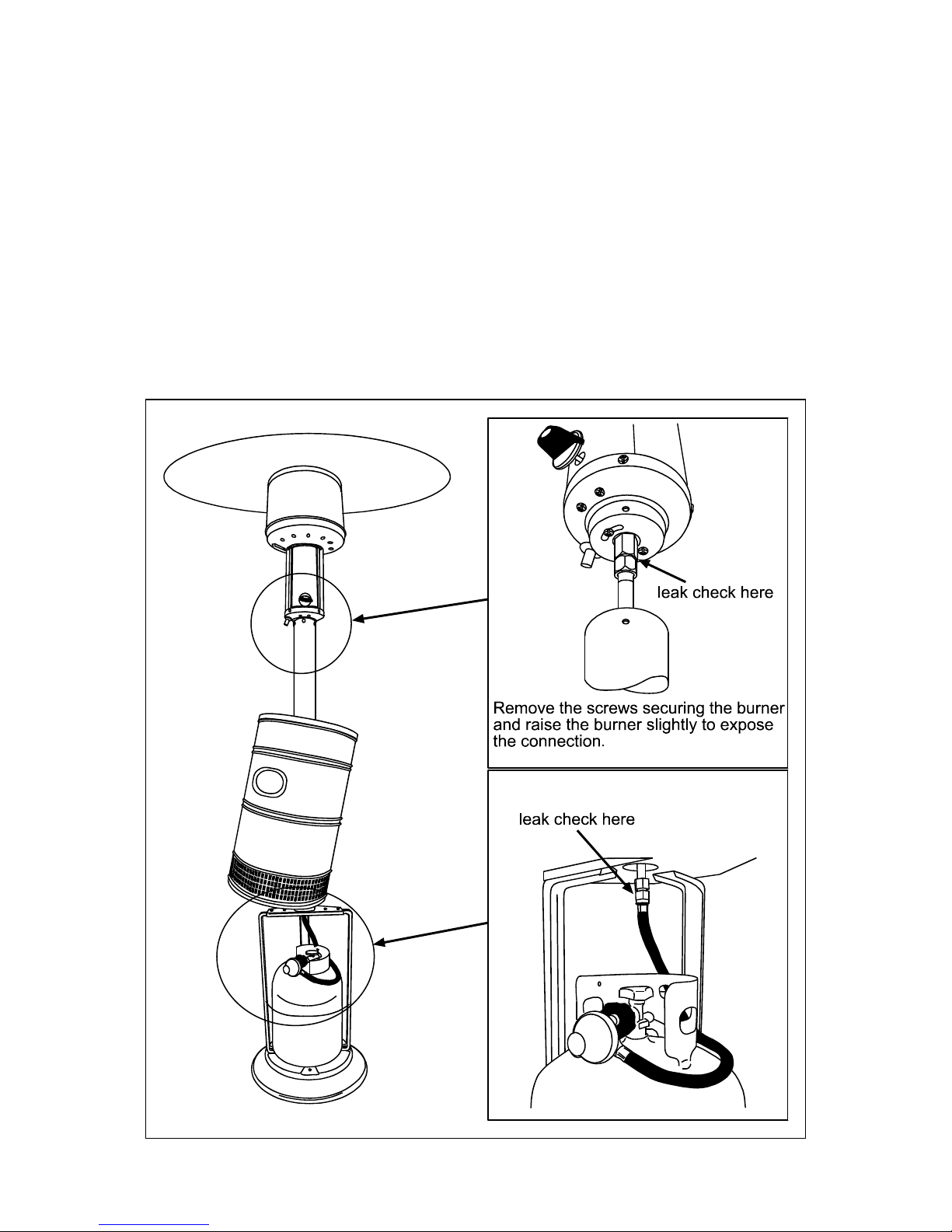 leak check here

Remove the screws securing the burner and raise the burner slightly to expose the connection.

leak check here