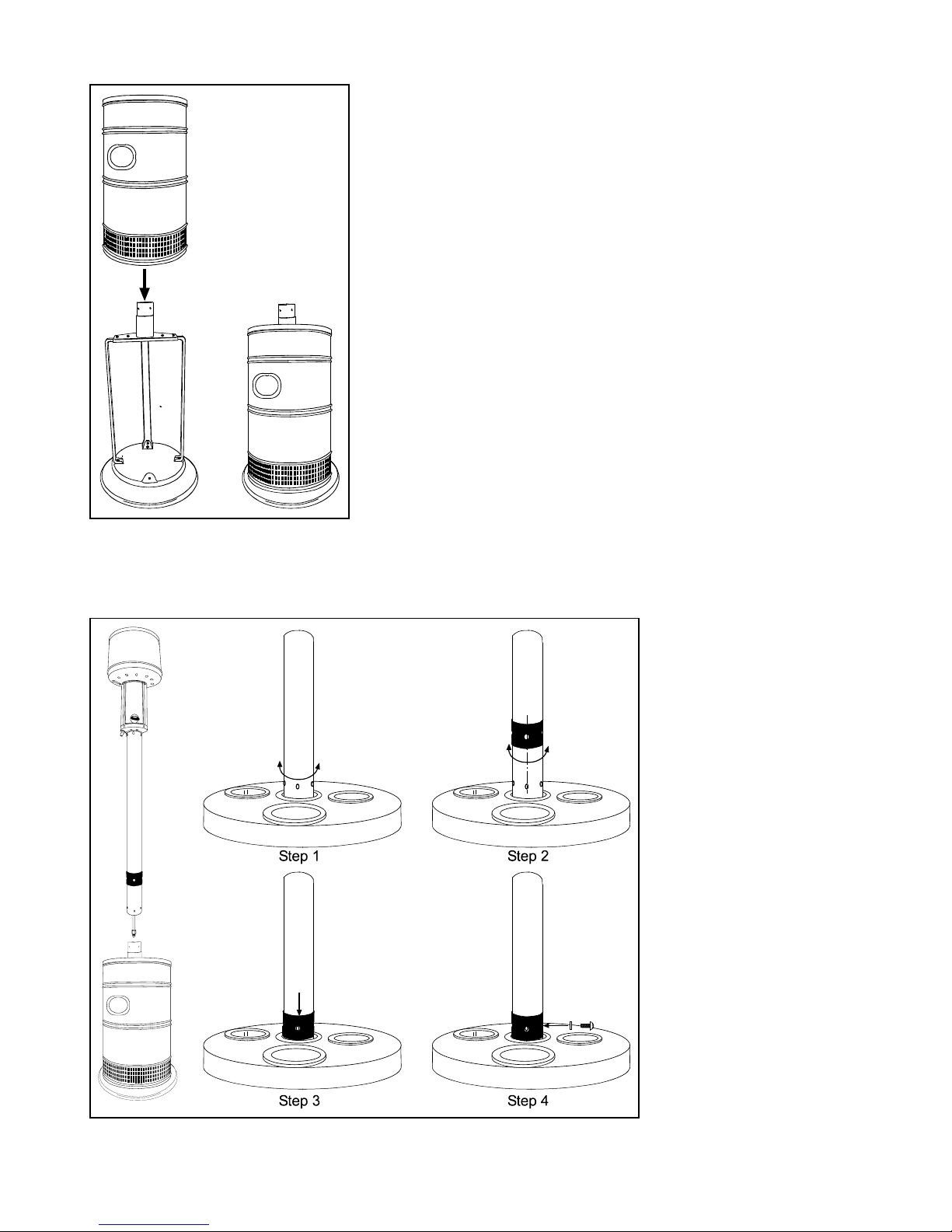 Step 1

Step 2

Step 3

Step 4