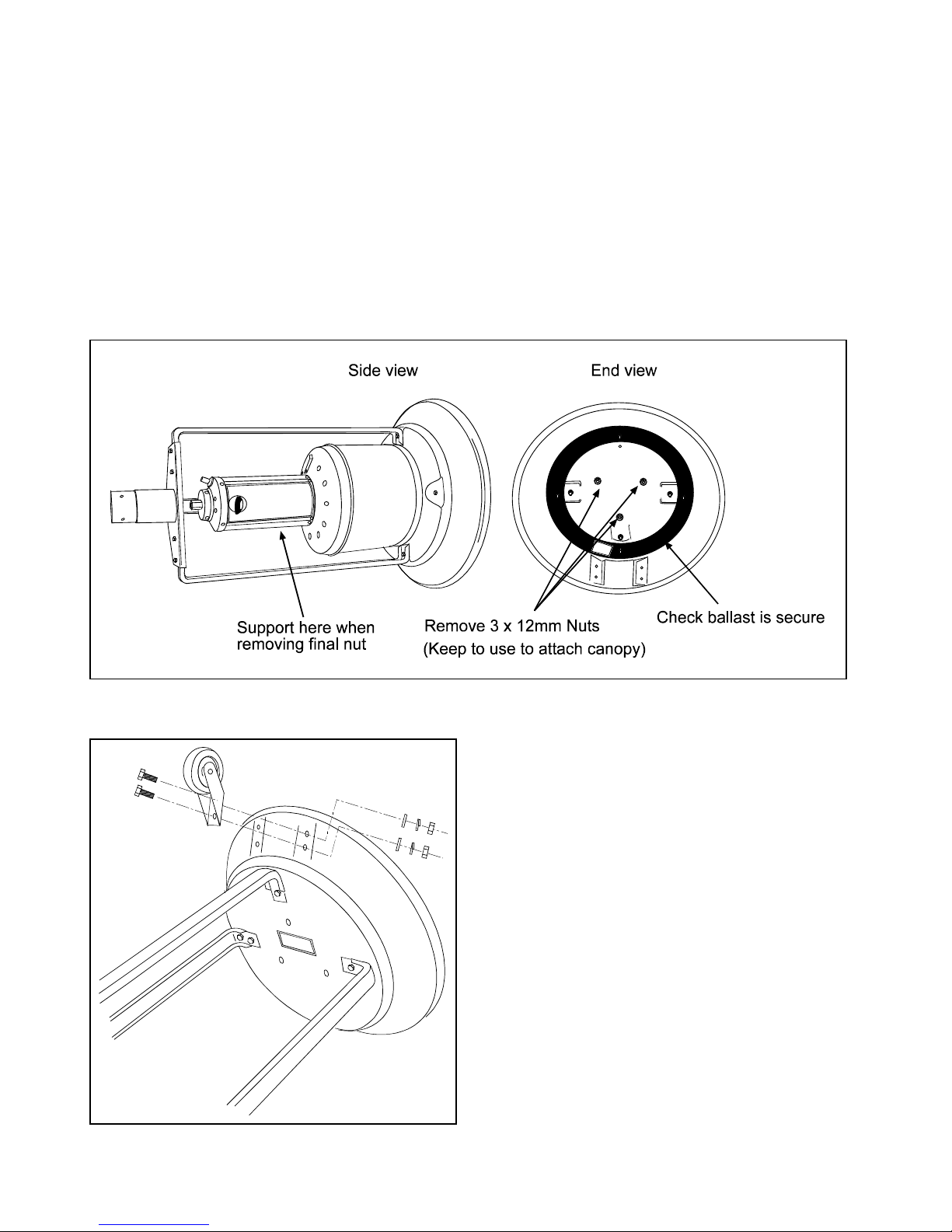 Side view

End view

Support here when removing final nut

Remove 3 x 12mm Nuts
(Keep to use to attach canopy)

Check ballast is secure