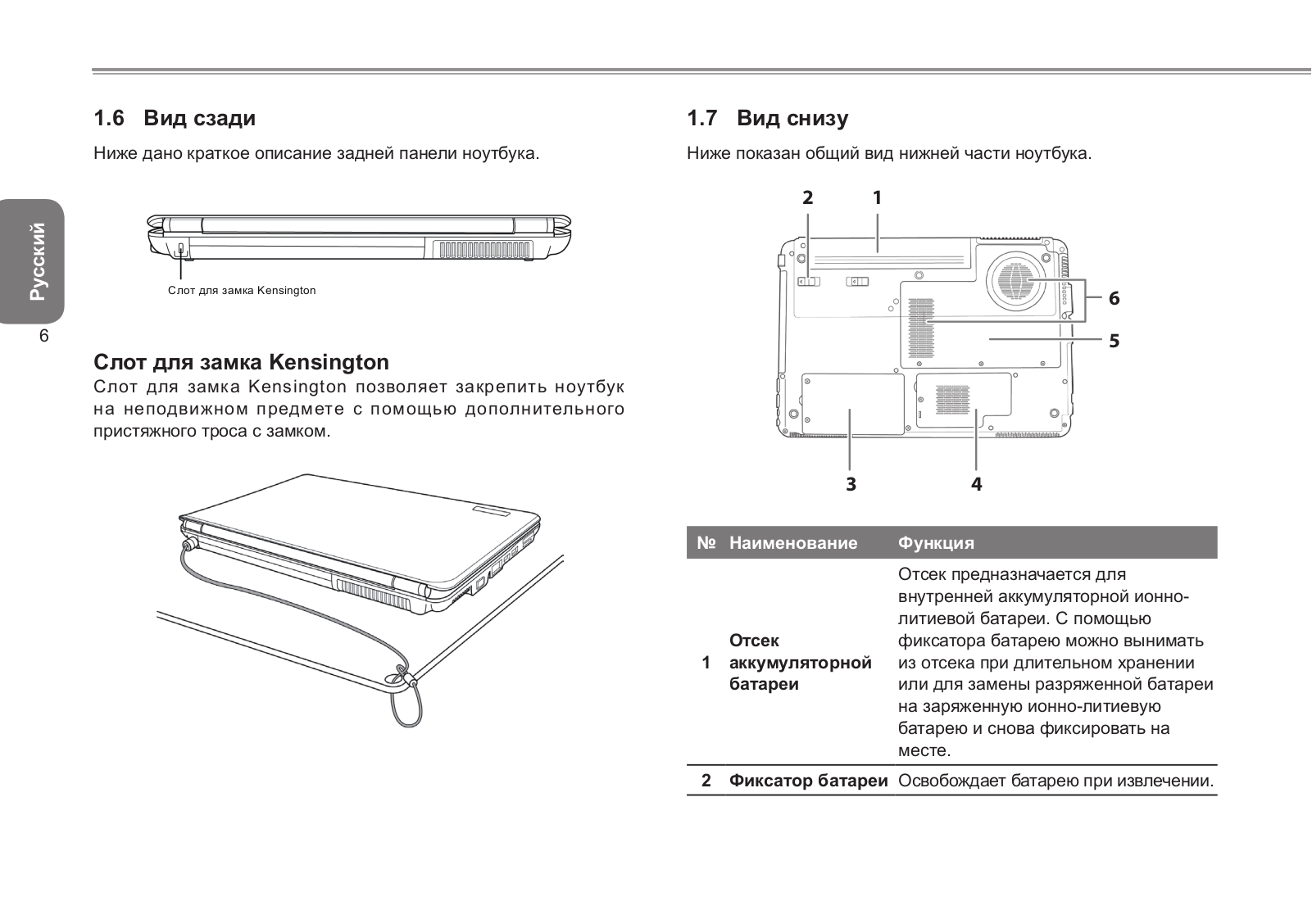 Русский

6

1.6 Вид сзади

Ниже дано краткое описание задней панели ноутбука.

Слот для замка Kensington

Слот для замка Kensington

Слот для замка Kensington позволяет закрепить ноутбук на неподвижном предмете с помощью дополнительного пристяжного троса с замком.

1.7 Вид снизу

Ниже показан общий вид нижней части ноутбука.

2 1 6 5 3 4

| № | Наименование | Функция |
|---|---|---|
| 1 | Отсек аккумуляторной батареи | Отсек предназначается для внутренней аккумуляторной ионно-литиевой батареи. С помощью фиксатора батарею можно вынимать из отсека при длительном хранении или для замены разряженной батареи на заряженную ионно-литиевую батарею и снова фиксировать на месте. |
| 2 | Фиксатор батареи | Освобождает батарею при извлечении. |