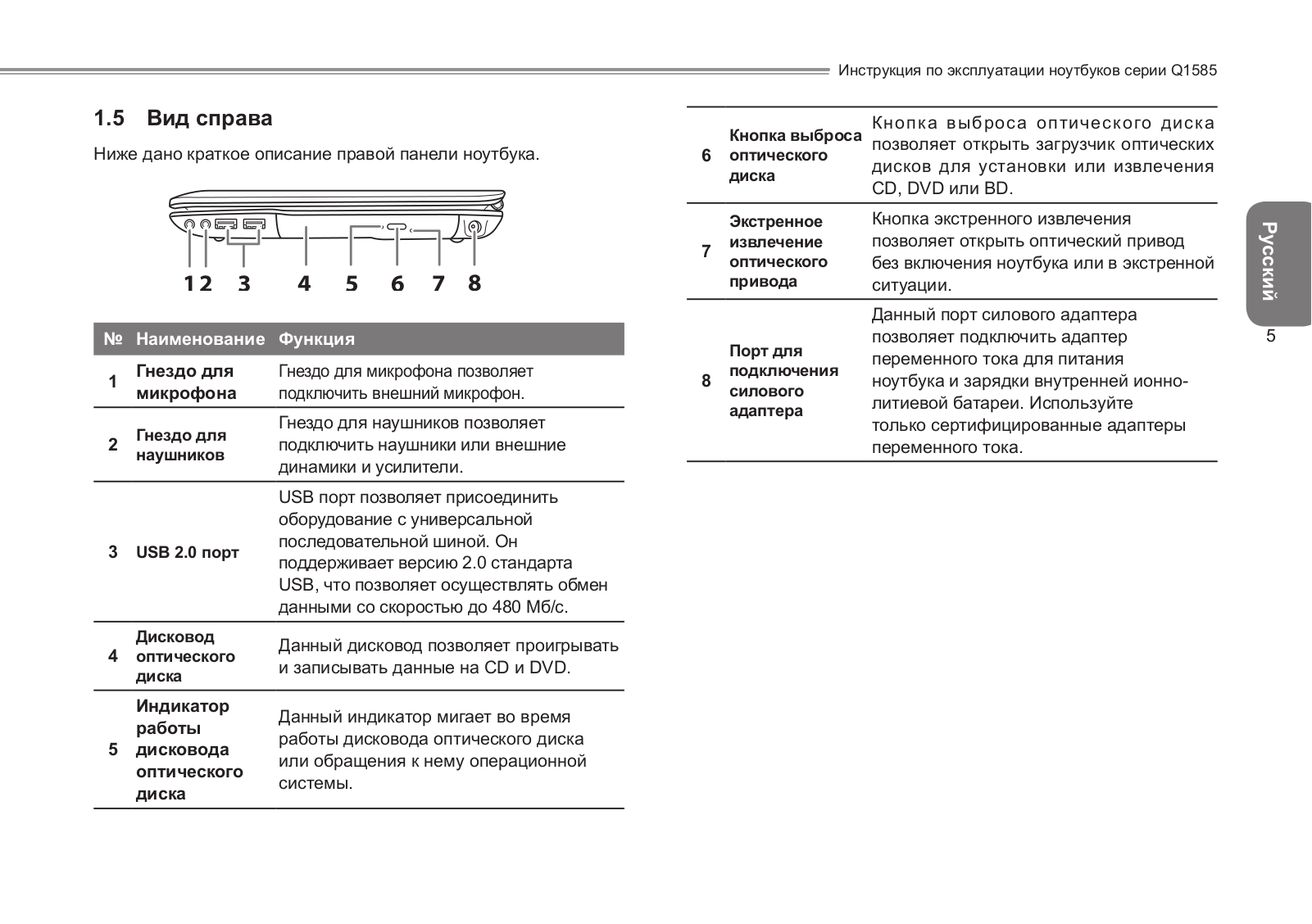 Инструкция по эксплуатации ноутбуков серии Q1585

1.5 Вид справа

Ниже дано краткое описание правой панели ноутбука.

1 2 3 4 5 6 7 8

| № | Наименование | Функция |
|---|---|---|
| 1 | Гнездо для микрофона | Гнездо для микрофона позволяет подключить внешний микрофон. |
| 2 | Гнездо для наушников | Гнездо для наушников позволяет подключить наушники или внешние динамики и усилители. |
| 3 | USB 2.0 порт | USB порт позволяет присоединить оборудование с универсальной последовательной шиной. Он поддерживает версию 2.0 стандарта USB, что позволяет осуществлять обмен данными со скоростью до 480 Мб/с. |
| 4 | Дисковод оптического диска | Данный дисковод позволяет проигрывать и записывать данные на CD и DVD. |
| 5 | Индикатор работы дисковода оптического диска | Данный индикатор мигает во время работы дисковода оптического диска или обращения к нему операционной системы. |
| 6 | Кнопка выброса оптического диска | Кнопка выброса оптического диска позволяет открыть загрузчик оптических дисков для установки или извлечения CD, DVD или BD. |
| 7 | Экстренное извлечение оптического привода | Кнопка экстренного извлечения позволяет открыть оптический привод без включения ноутбука или в экстренной ситуации. |
| 8 | Порт для подключения силового адаптера | Данный порт силового адаптера позволяет подключить адаптер переменного тока для питания ноутбука и зарядки внутренней ионно-литиевой батареи. Используйте только сертифицированные адаптеры переменного тока. |

Русский

5