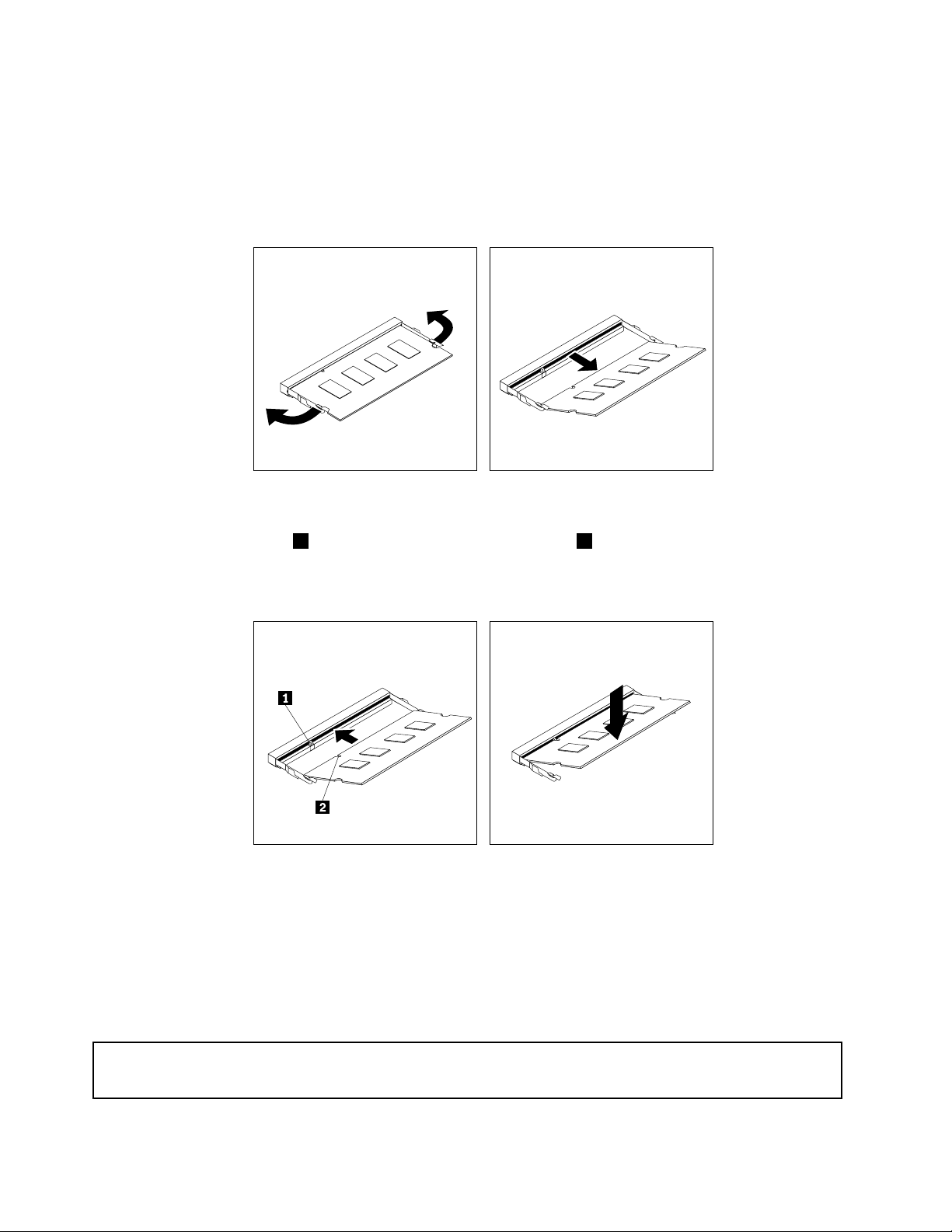 1

2