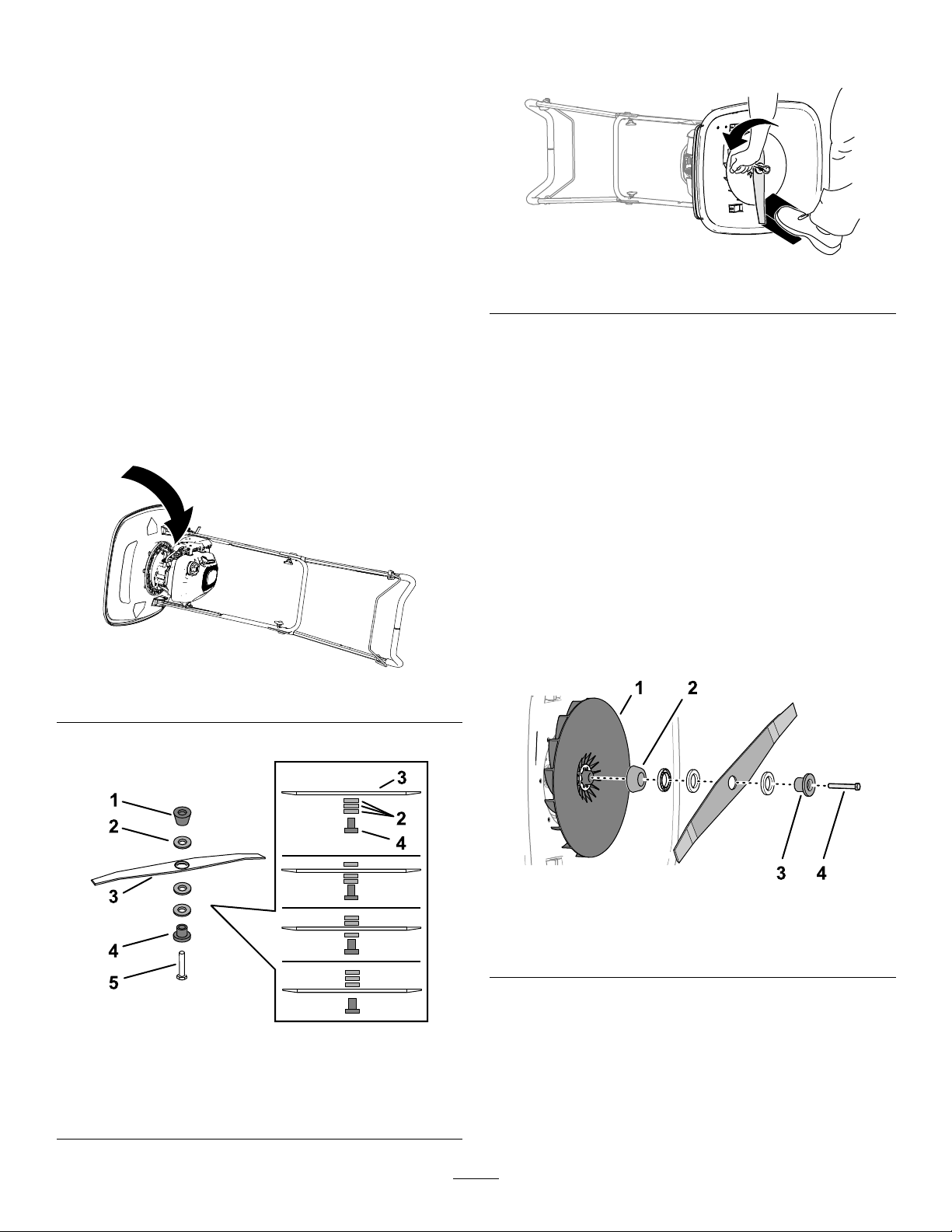 1
2
3
4
5
3
2
4
1
2
3
4