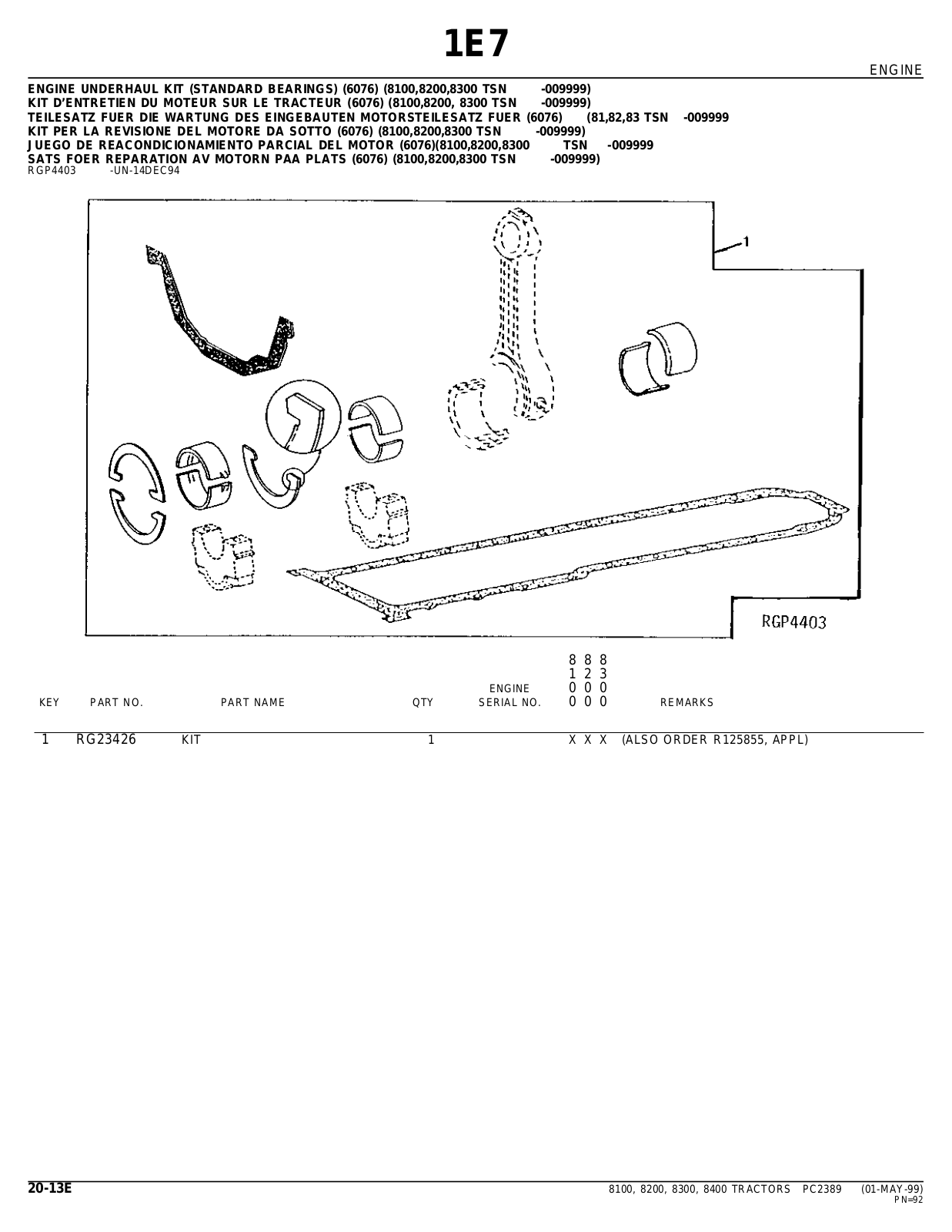 1E7

ENGINE

ENGINE UNDERHAUL KIT (STANDARD BEARINGS) (6076) (8100,8200,8300 TSN -009999)
KIT D'ENTRETIEN DU MOTEUR SUR LE TRACTEUR (6076) (8100,8200, 8300 TSN -009999)
TEILESATZ FUER DIE WARTUNG DES EINGEBAUTEN MOTORSTEILESATZ FUER (6076) (81,82,83 TSN -009999
KIT PER LA REVISIONE DEL MOTORE DA SOTTO (6076) (8100,8200,8300 TSN -009999)
JUEGO DE REACONDICIONAMIENTO PARCIAL DEL MOTOR (6076)(8100,8200,8300 TSN -009999
SATS FOER REPARATION AV MOTORN PAA PLATS (6076) (8100,8200,8300 TSN -009999)
RGP4403 -UN-14DEC94

1

RGP4403

| KEY | PART NO. | PART NAME | QTY | ENGINE SERIAL NO. | 8 1 0 0 | 8 2 0 0 | 8 3 0 0 | REMARKS |
|---|---|---|---|---|---|---|---|---|
| 1 | RG23426 | KIT | 1 | | X | X | X | (ALSO ORDER R125855, APPL) |

20-13E

8100, 8200, 8300, 8400 TRACTORS PC2389 (01-MAY-99)
PN=92