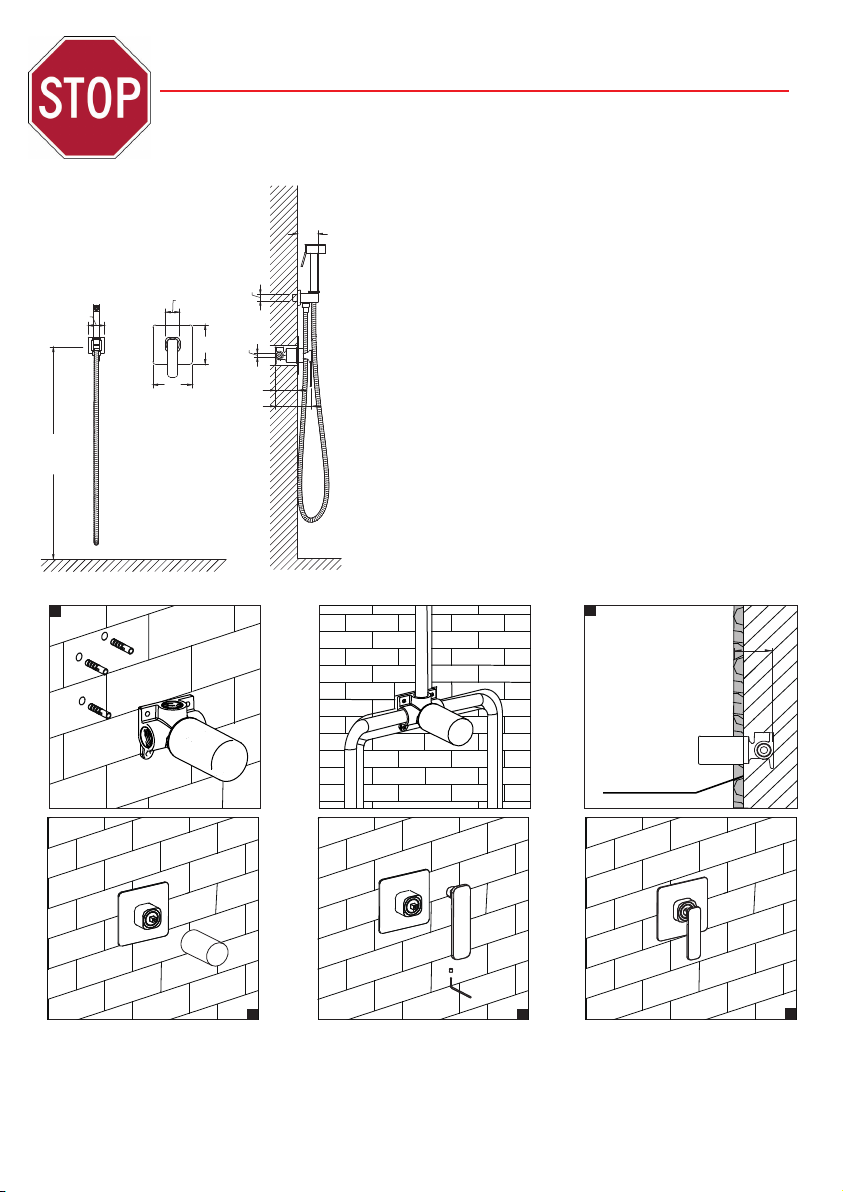 STOP