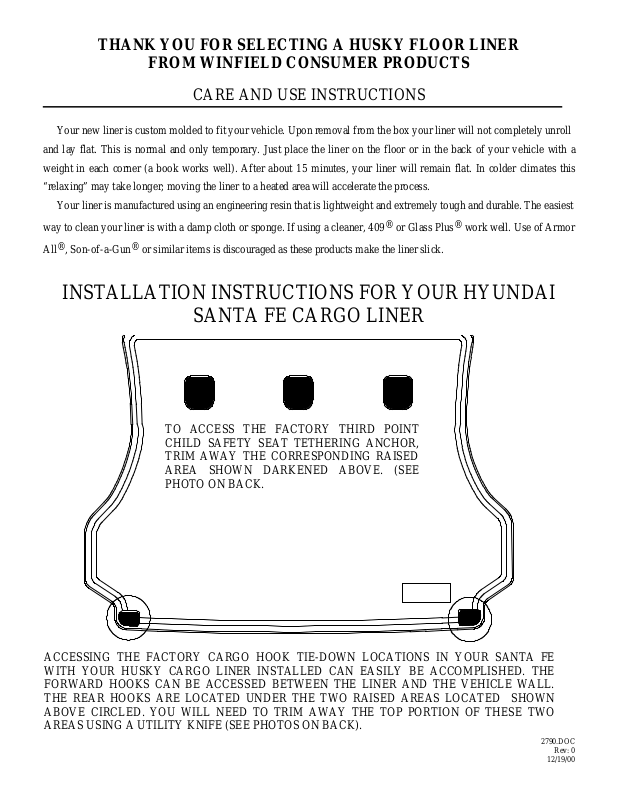 THANK YOU FOR SELECTING A HUSKY FLOOR LINER
FROM WINFIELD CONSUMER PRODUCTS

CARE AND USE INSTRUCTIONS

Your new liner is custom molded to fit your vehicle. Upon removal from the box your liner will not completely unroll and lay flat. This is normal and only temporary. Just place the liner on the floor or in the back of your vehicle with a weight in each corner (a book works well). After about 15 minutes, your liner will remain flat. In colder climates this "relaxing" may take longer, moving the liner to a heated area will accelerate the process.

Your liner is manufactured using an engineering resin that is lightweight and extremely tough and durable. The easiest way to clean your liner is with a damp cloth or sponge. If using a cleaner, 409® or Glass Plus® work well. Use of Armor All®, Son-of-a-Gun® or similar items is discouraged as these products make the liner slick.

INSTALLATION INSTRUCTIONS FOR YOUR HYUNDAI SANTA FE CARGO LINER

TO ACCESS THE FACTORY THIRD POINT CHILD SAFETY SEAT TETHERING ANCHOR, TRIM AWAY THE CORRESPONDING RAISED AREA SHOWN DARKENED ABOVE. (SEE PHOTO ON BACK.

ACCESSING THE FACTORY CARGO HOOK TIE-DOWN LOCATIONS IN YOUR SANTA FE WITH YOUR HUSKY CARGO LINER INSTALLED CAN EASILY BE ACCOMPLISHED. THE FORWARD HOOKS CAN BE ACCESSED BETWEEN THE LINER AND THE VEHICLE WALL. THE REAR HOOKS ARE LOCATED UNDER THE TWO RAISED AREAS LOCATED SHOWN ABOVE CIRCLED. YOU WILL NEED TO TRIM AWAY THE TOP PORTION OF THESE TWO AREAS USING A UTILITY KNIFE (SEE PHOTOS ON BACK).

2790.DOC
Rev: 0
12/19/00